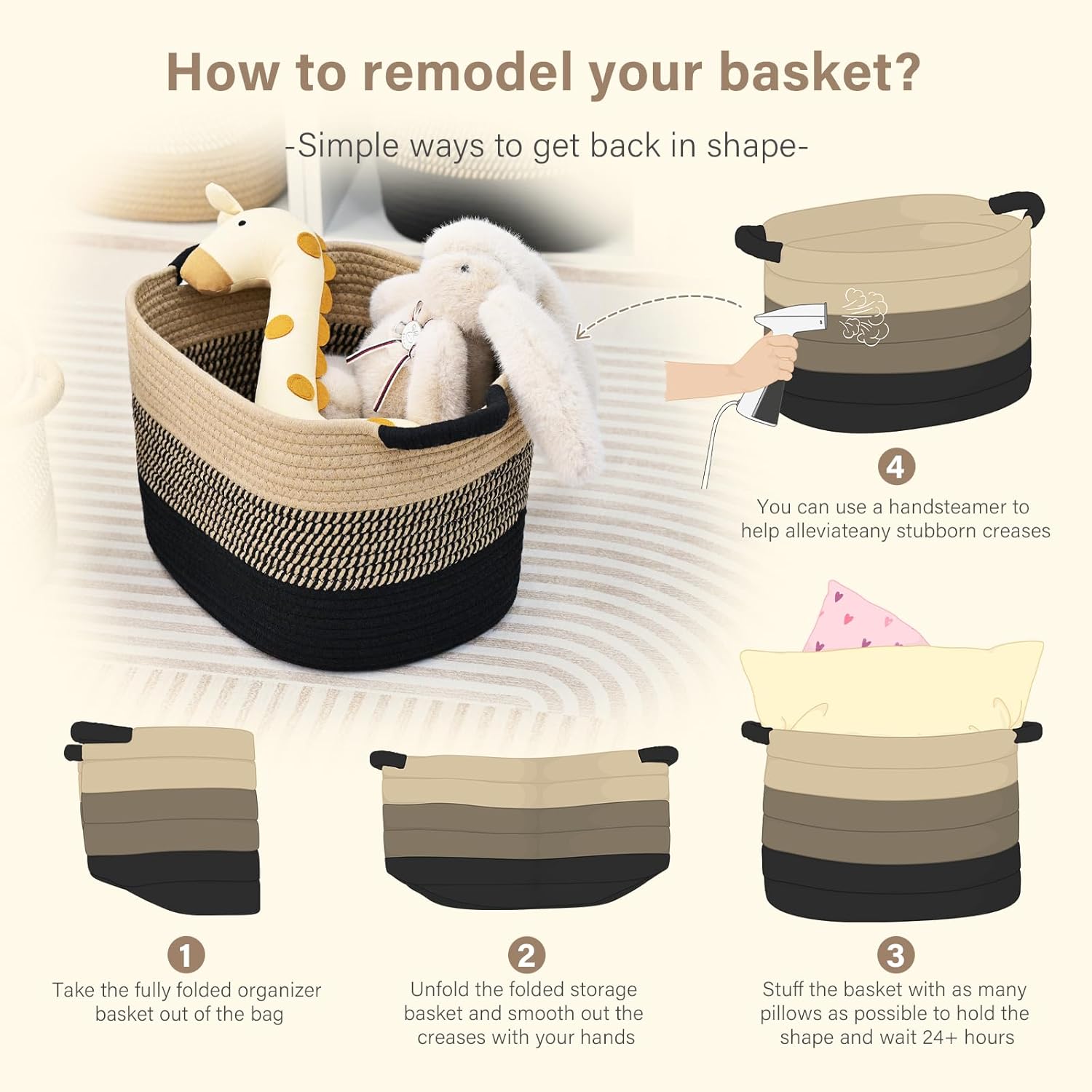 How to remodel your basket?

-Simple ways to get back in shape-

4

You can use a handsteamer to help alleviateany stubborn creases

1

Take the fully folded organizer basket out of the bag

2

Unfold the folded storage basket and smooth out the creases with your hands

3

Stuff the basket with as many pillows as possible to hold the shape and wait 24+ hours