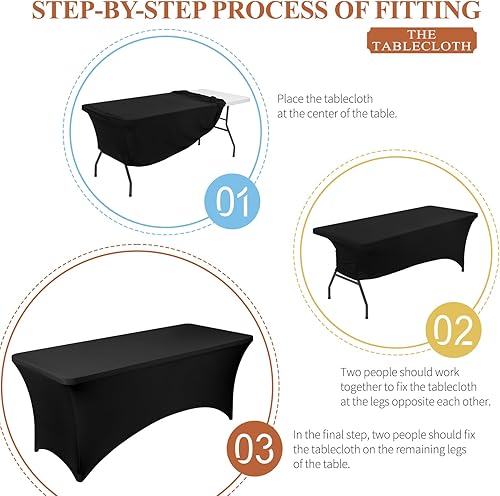 STEP-BY-STEP PROCESS OF FITTING

THE TABLECLOTH

Place the tablecloth at the center of the table.

01

02

Two people should work together to fix the tablecloth at the legs opposite each other.

03

In the final step, two people should fix the tablecloth on the remaining legs of the table.