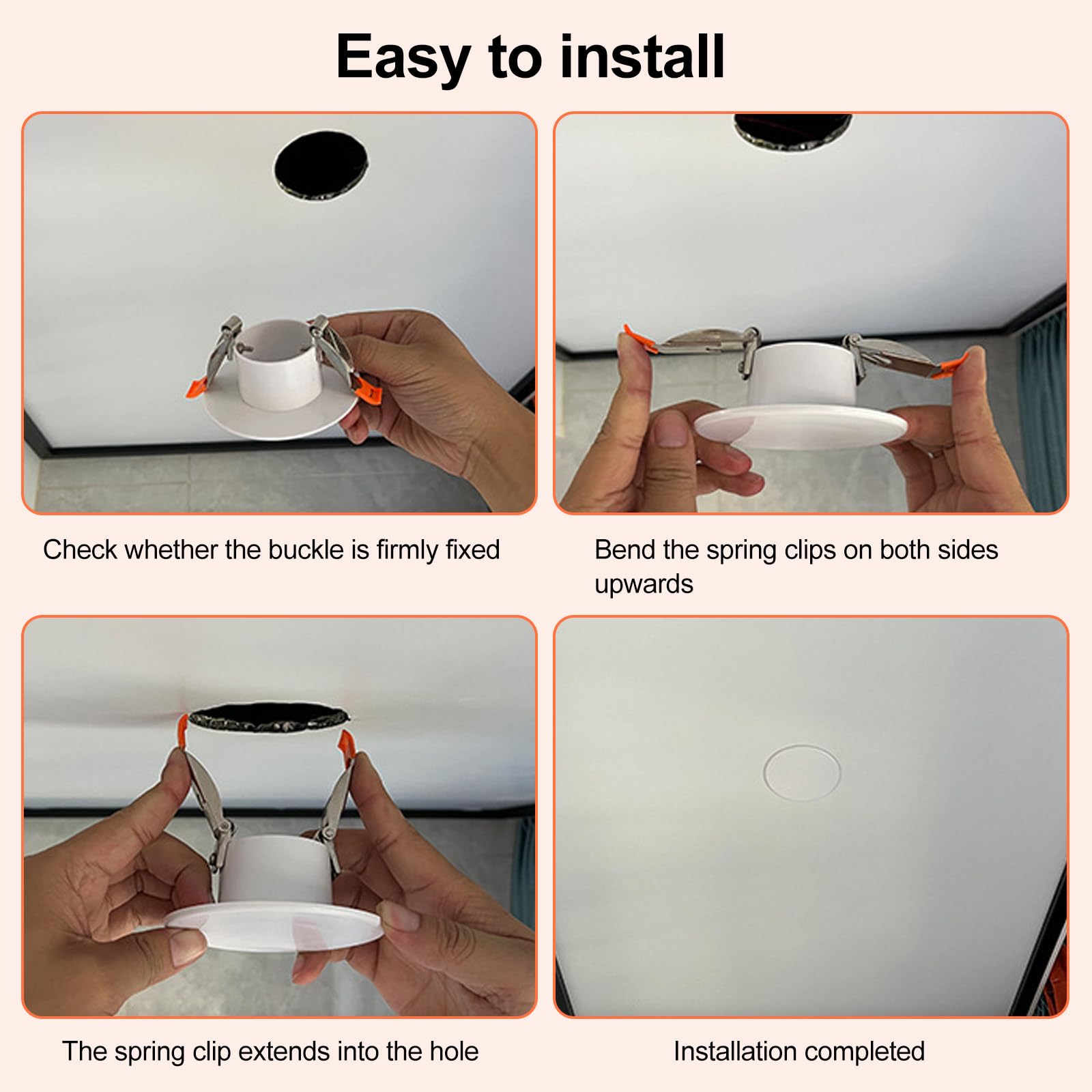 Easy to install

Check whether the buckle is firmly fixed

Bend the spring clips on both sides upwards

The spring clip extends into the hole

Installation completed