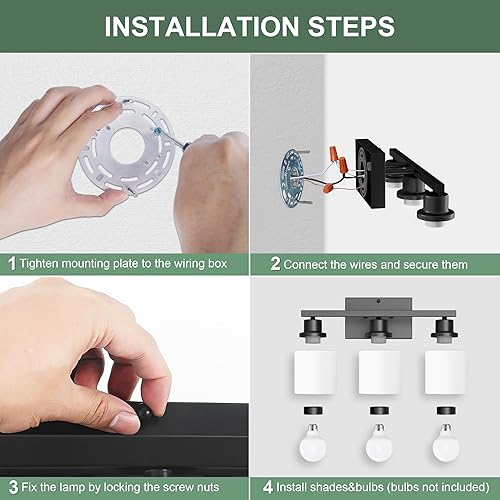 INSTALLATION STEPS

1 Tighten mounting plate to the wiring box

2 Connect the wires and secure them

3 Fix the lamp by locking the screw nuts

4 Install shades&bulbs (bulbs not included)