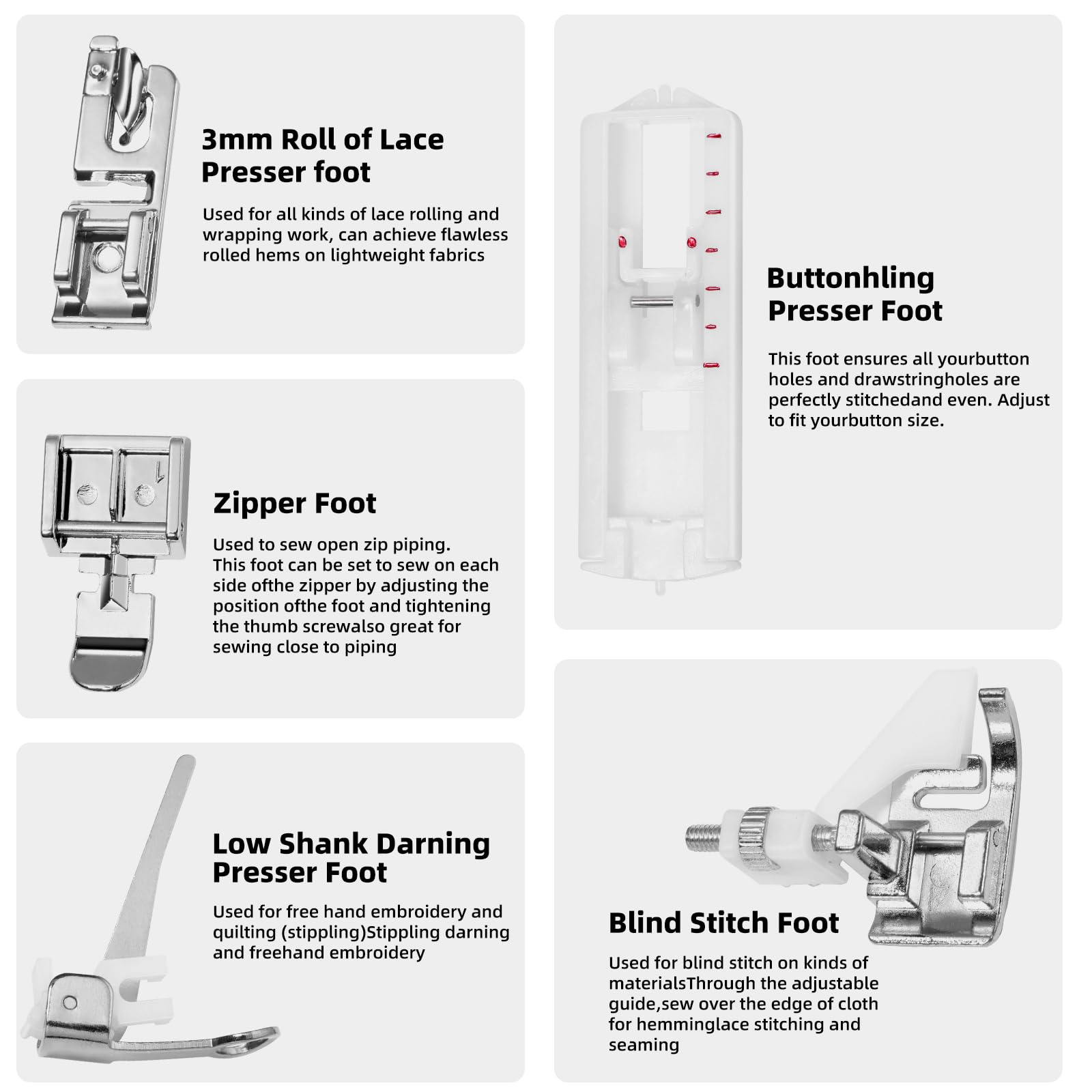 3mm Roll of Lace Presser foot

Used for all kinds of lace rolling and wrapping work, can achieve flawless rolled hems on lightweight fabrics

Zipper Foot

Used to sew open zip piping. This foot can be set to sew on each side ofthe zipper by adjusting the position ofthe foot and tightening the thumb screwalso great for sewing close to piping

Low Shank Darning Presser Foot

Used for free hand embroidery and quilting (stippling)Stippling darning and freehand embroidery

Buttonhling Presser Foot

This foot ensures all yourbutton holes and drawstringholes are perfectly stitchedand even. Adjust to fit yourbutton size.

Blind Stitch Foot

Used for blind stitch on kinds of materialsThrough the adjustable guide,sew over the edge of cloth for hemminglace stitching and seaming