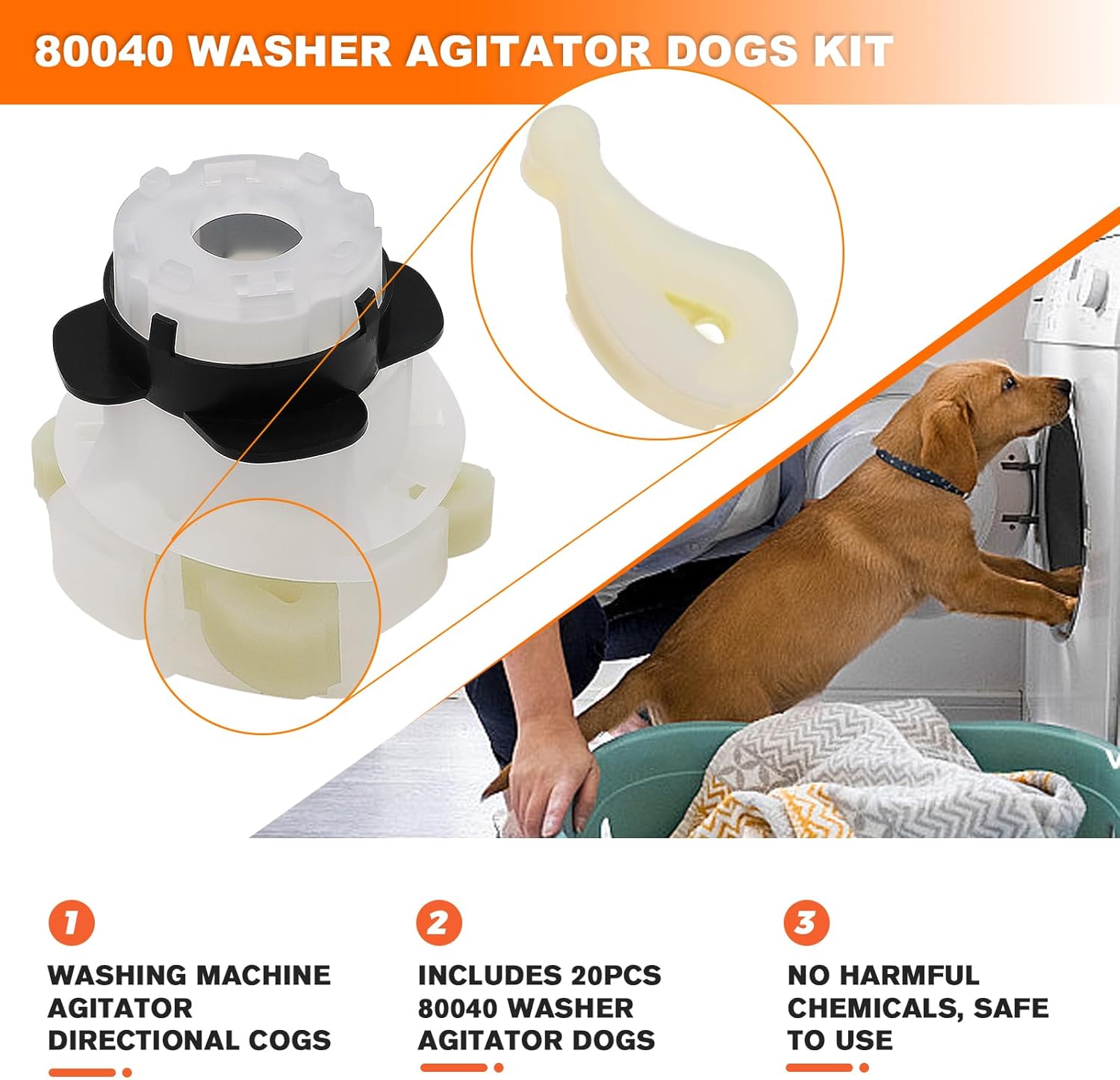 80040 WASHER AGITATOR DOGS KIT

1

WASHING MACHINE AGITATOR DIRECTIONAL COGS

2

INCLUDES 20PCS 80040 WASHER AGITATOR DOGS

3

NO HARMFUL CHEMICALS, SAFE TO USE