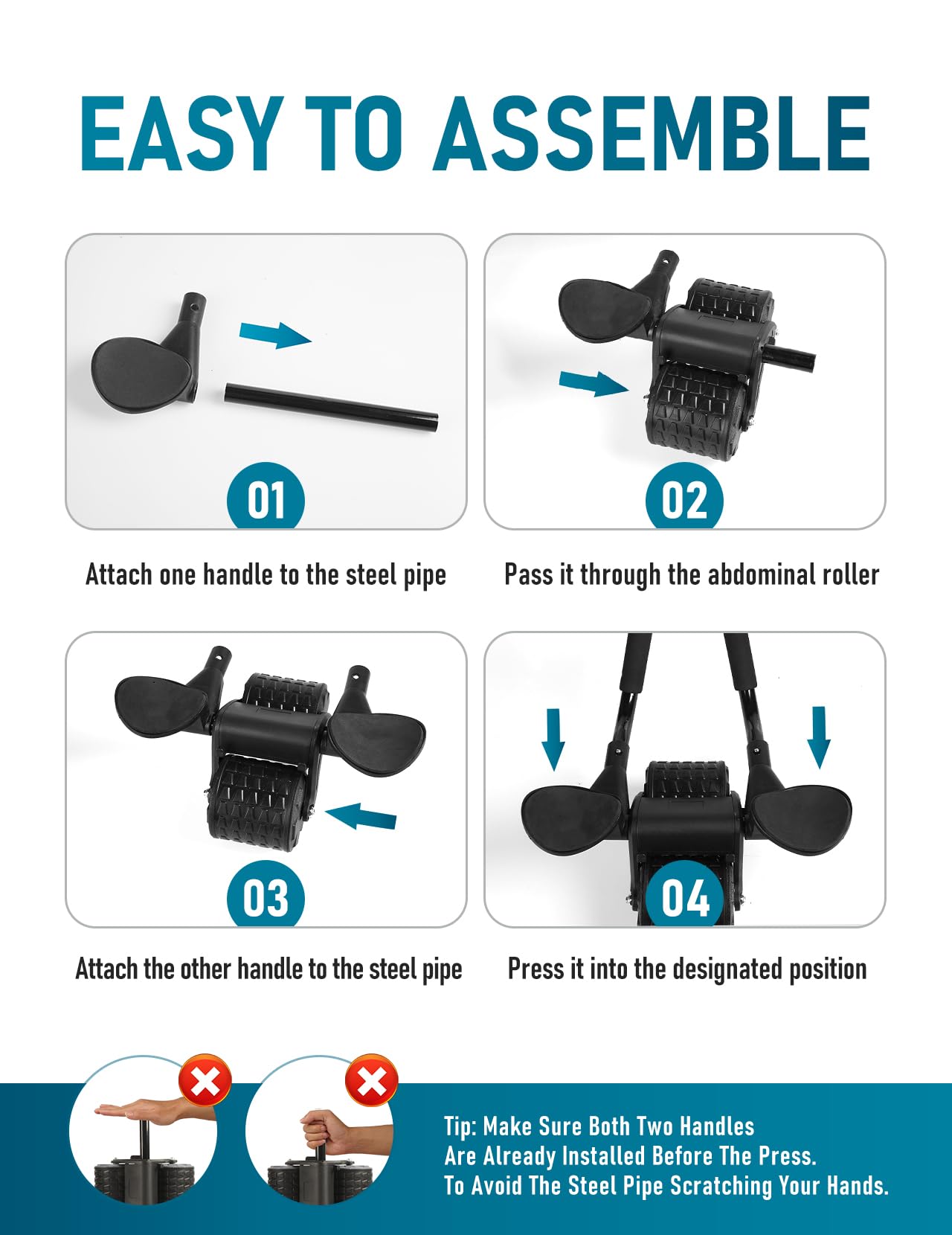 EASY TO ASSEMBLE

01

Attach one handle to the steel pipe

02

Pass it through the abdominal roller

03

Attach the other handle to the steel pipe

04

Press it into the designated position

Tip: Make Sure Both Two Handles Are Already Installed Before The Press. To Avoid The Steel Pipe Scratching Your Hands.