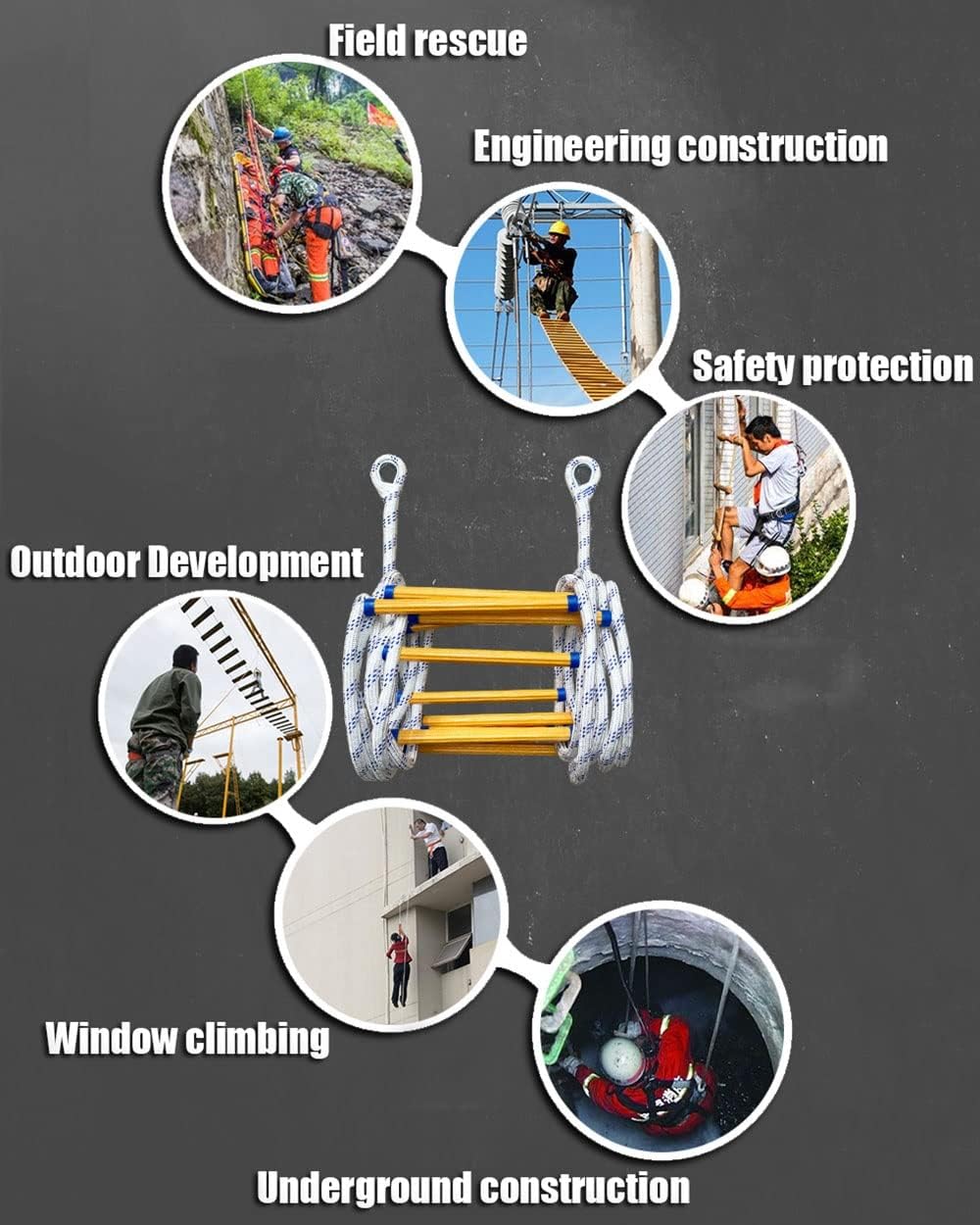 Field rescue

Engineering construction

Safety protection

Outdoor Development

Window climbing

Underground construction