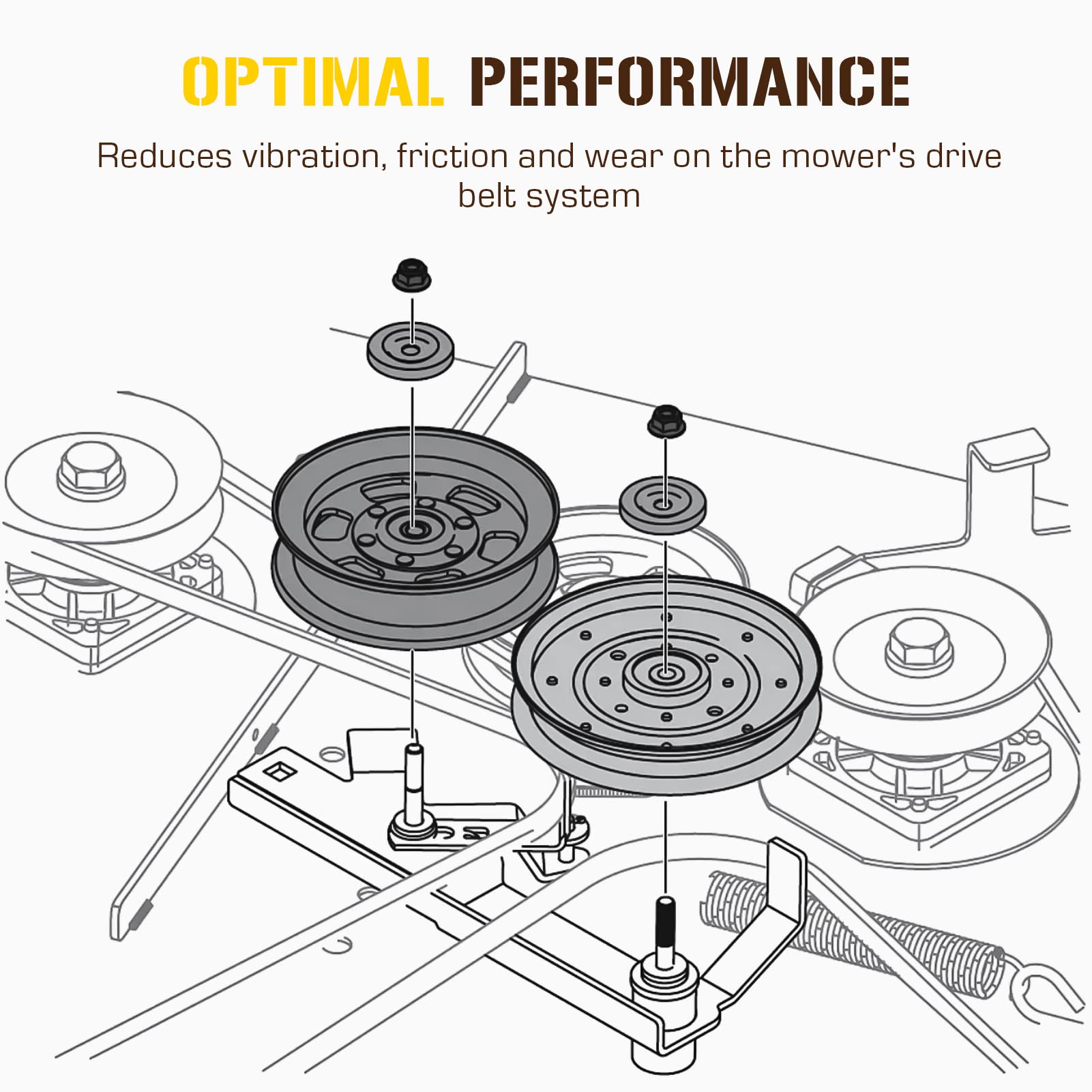 OPTIMAL PERFORMANCE

Reduces vibration, friction and wear on the mower's drive belt system