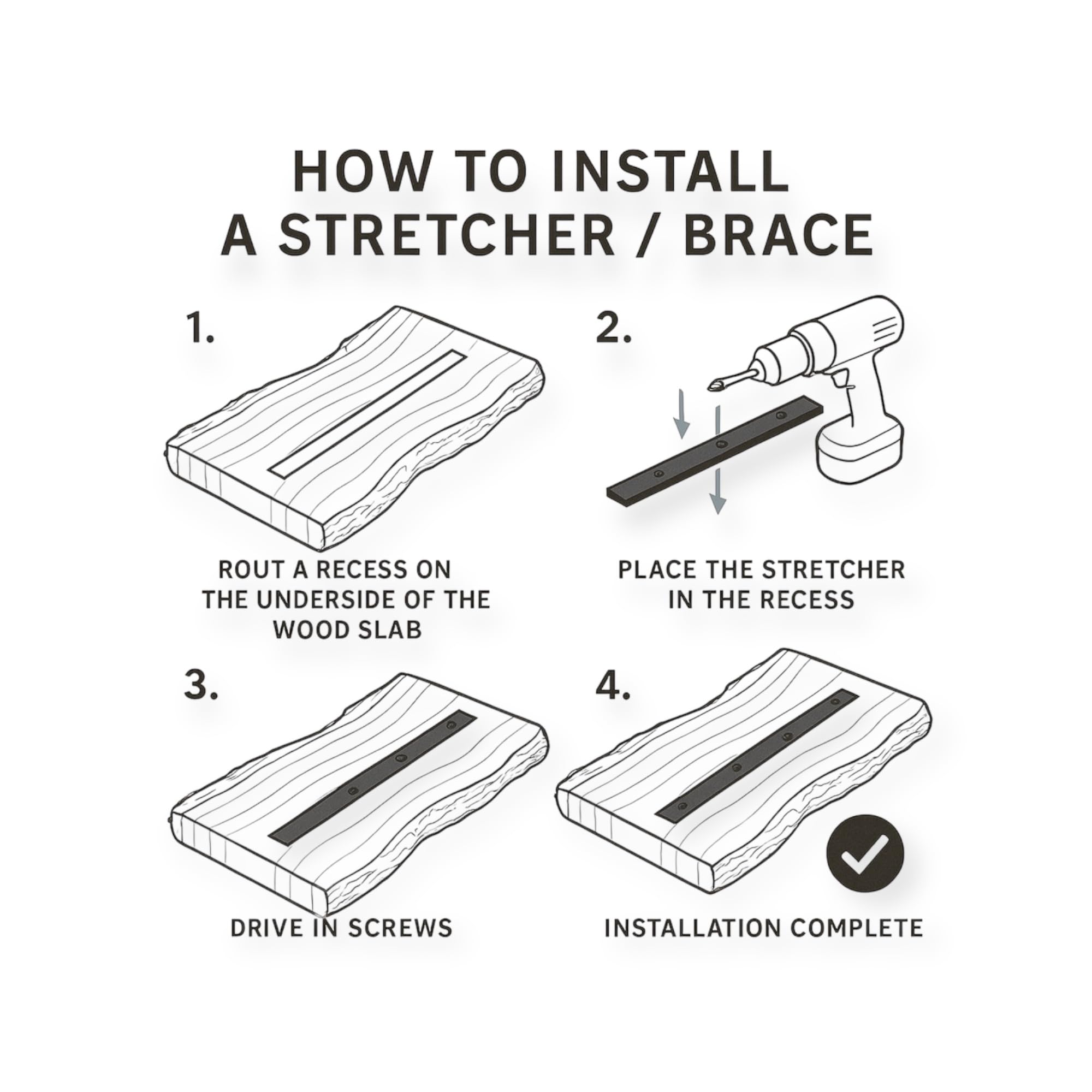 HOW TO INSTALL
A STRETCHER / BRACE

1.

ROUT A RECESS ON THE UNDERSIDE OF THE WOOD SLAB

2.

PLACE THE STRETCHER IN THE RECESS

3.

DRIVE IN SCREWS

4.

INSTALLATION COMPLETE