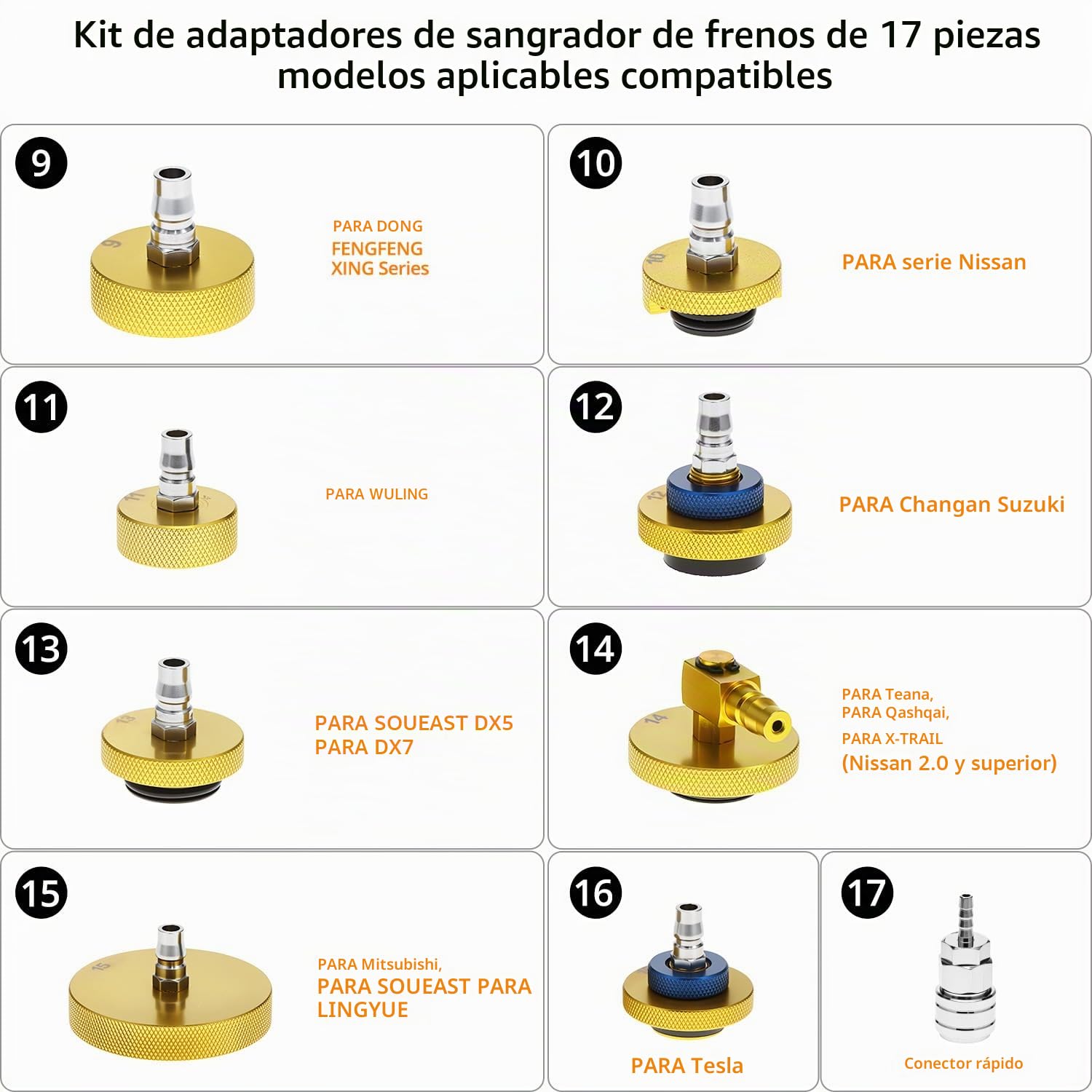 Kit de adaptadores de sangrador de frenos de 17 piezas modelos aplicables compatibles

9

9

PARA DONG FENGFENG XING Series

10

10

PARA serie Nissan

11

11

PARA WULING

12

12

PARA Changan Suzuki

13

13

PARA SOUEAST DX5
PARA DX7

14

14

PARA Teana,
PARA Qashqai,
PARA X-TRAIL
(Nissan 2.0 y superior)

15

15

PARA Mitsubishi,
PARA SOUEAST PARA LINGYUE

16

PARA Tesla

17

Conector rápido