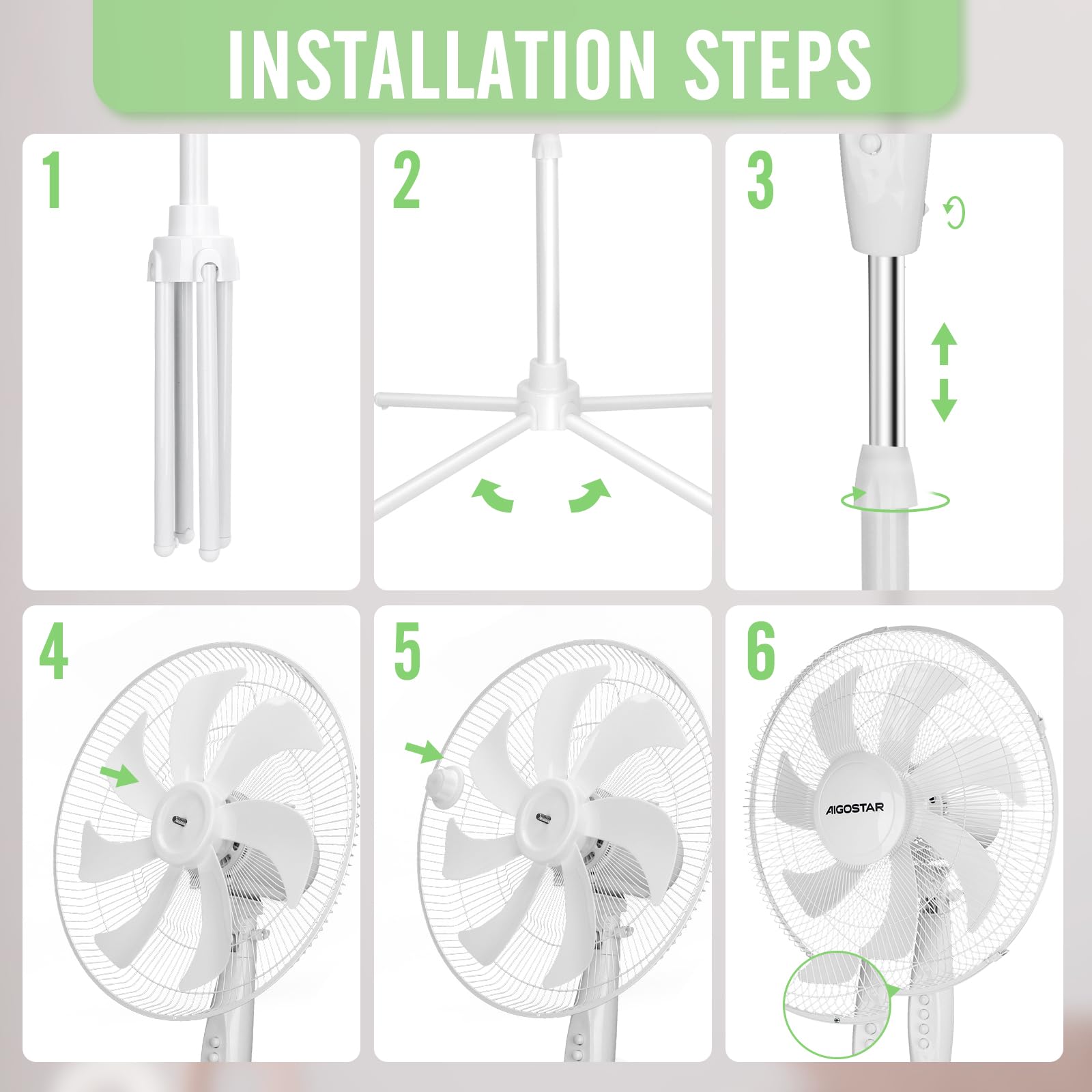 INSTALLATION STEPS

1

2

3

4

5

6

AIGOSTAR