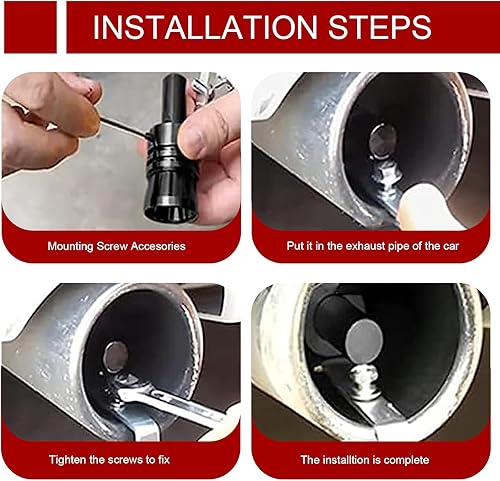 INSTALLATION STEPS

Mounting Screw Accesories

Put it in the exhaust pipe of the car

Tighten the screws to fix

The installtion is complete