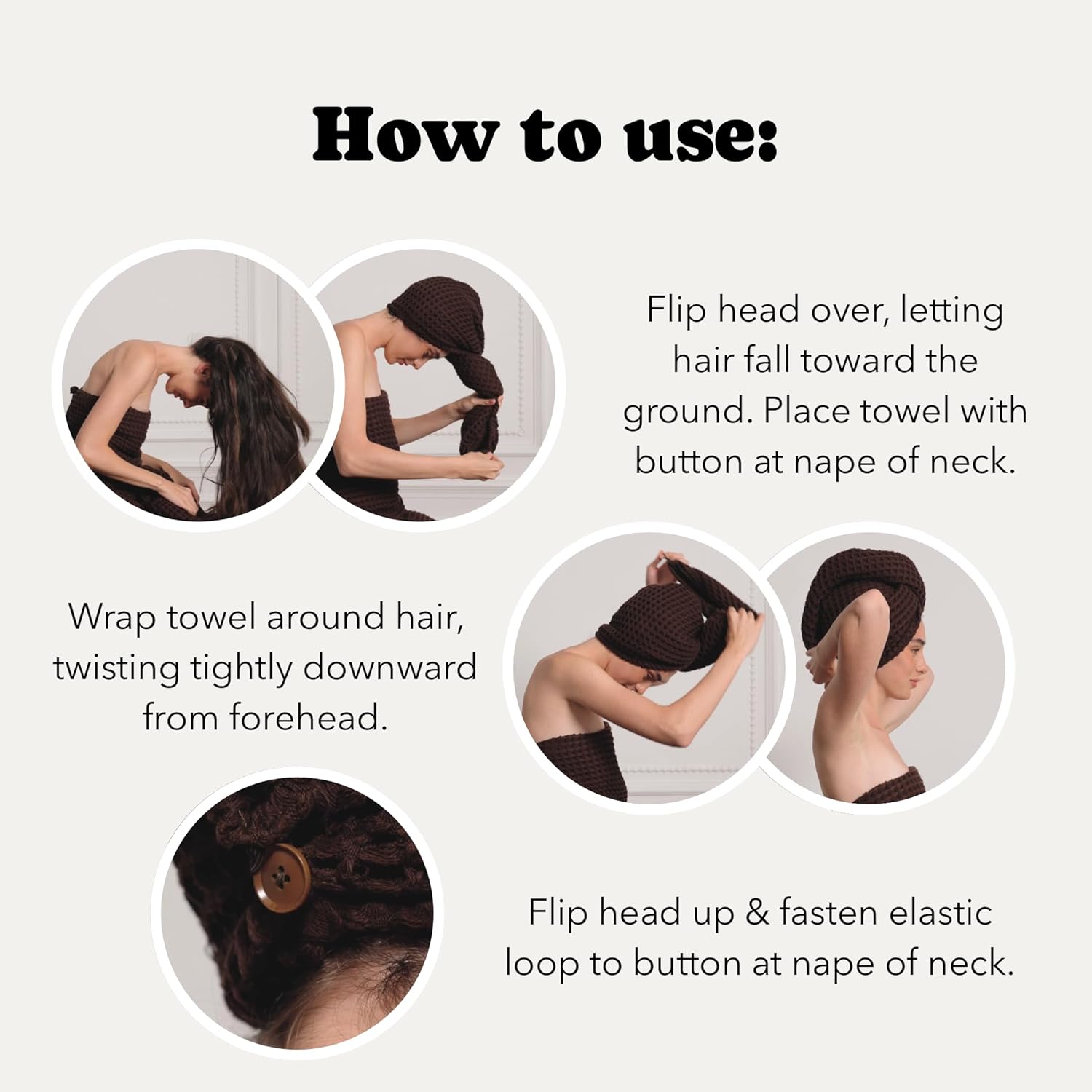 How to use:

Flip head over, letting hair fall toward the ground. Place towel with button at nape of neck.

Wrap towel around hair, twisting tightly downward from forehead.

Flip head up & fasten elastic loop to button at nape of neck.