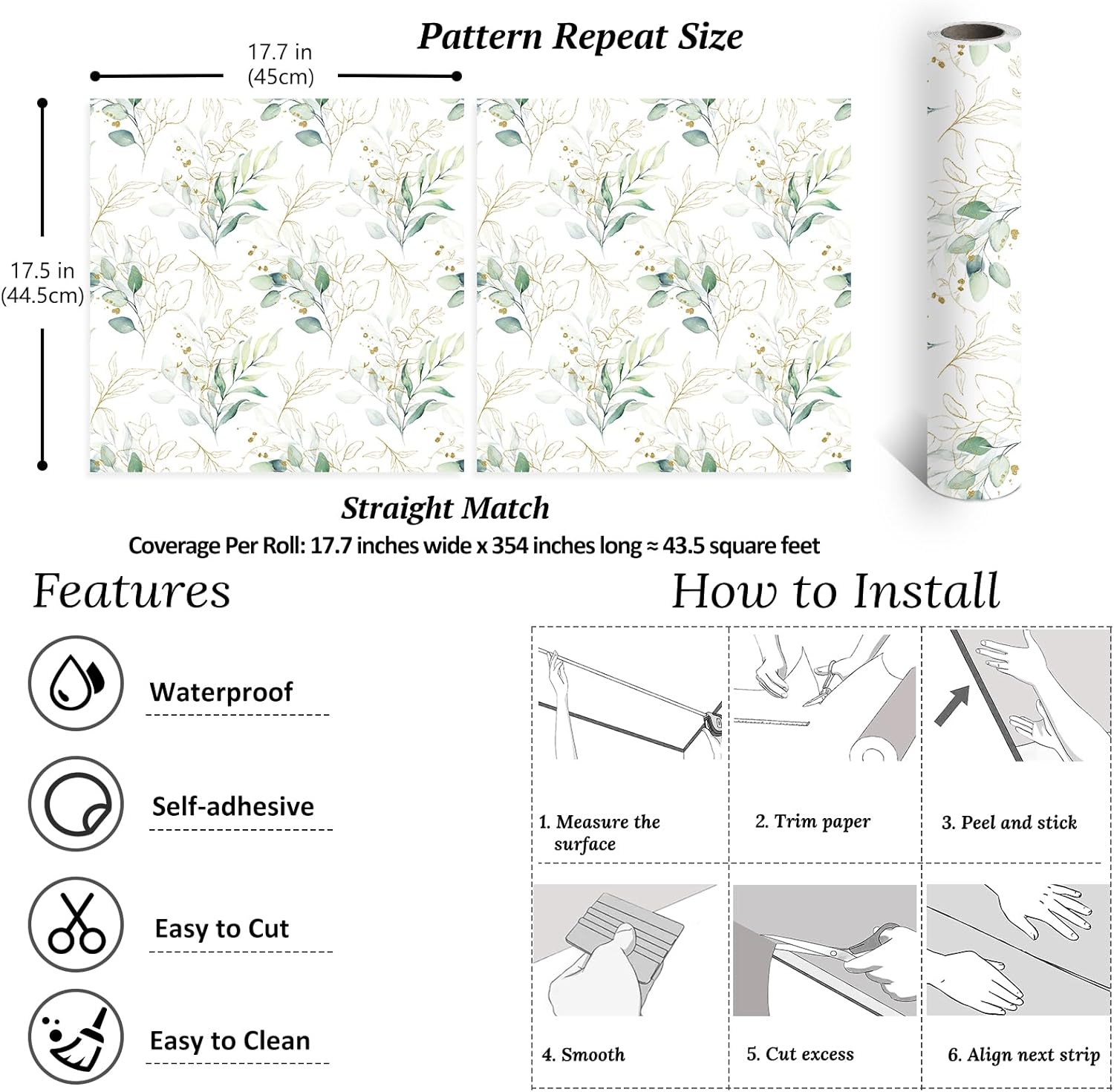 Pattern Repeat Size

17.7 in (45cm)

17.5 in (44.5cm)

Straight Match

Coverage Per Roll: 17.7 inches wide x 354 inches long ≈ 43.5 square feet

Features

Waterproof

Self-adhesive

Easy to Cut

Easy to Clean

How to Install

1. Measure the surface

2. Trim paper

3. Peel and stick

4. Smooth

5. Cut excess

6. Align next strip