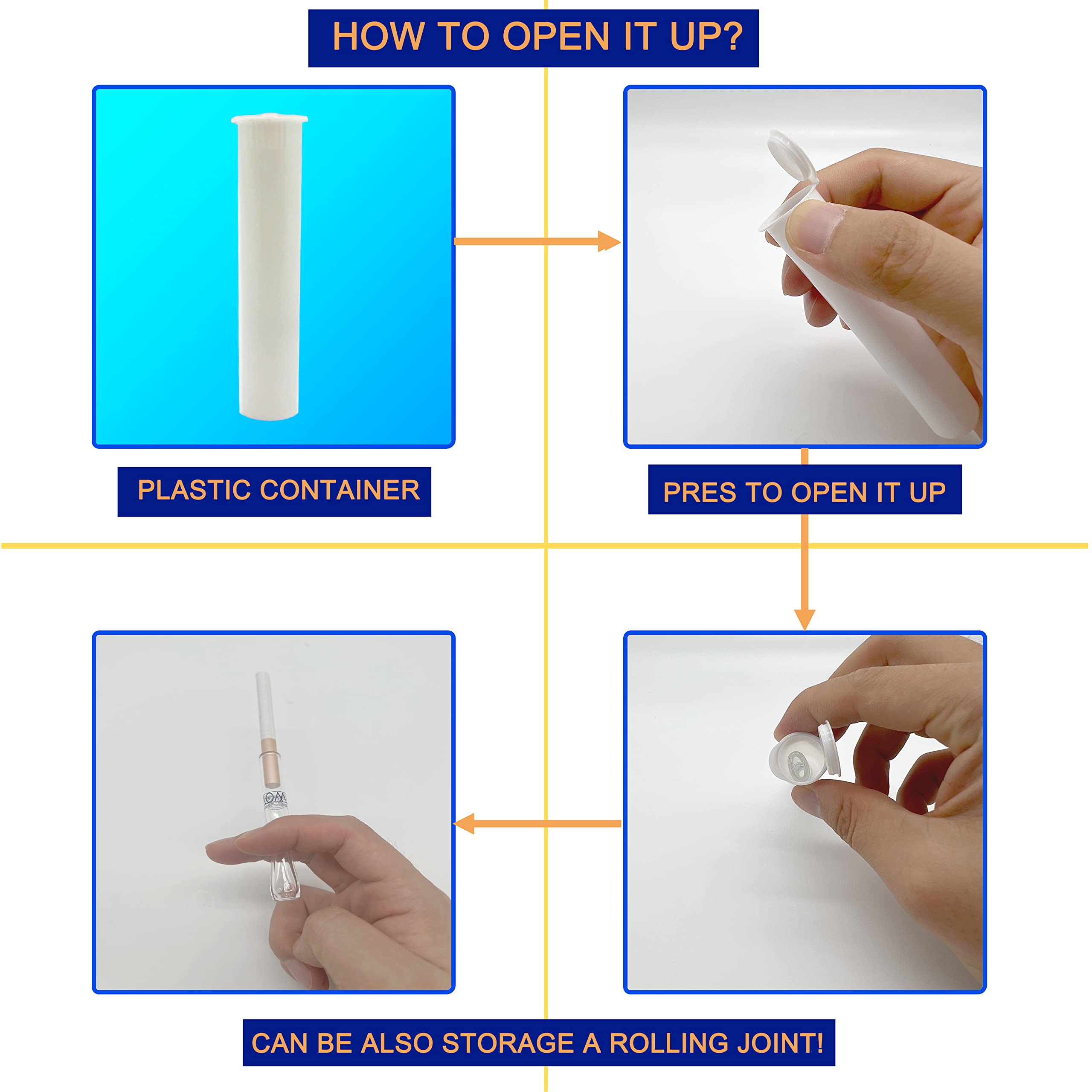 HOW TO OPEN IT UP?

PLASTIC CONTAINER

PRES TO OPEN IT UP

CAN BE ALSO STORAGE A ROLLING JOINT!