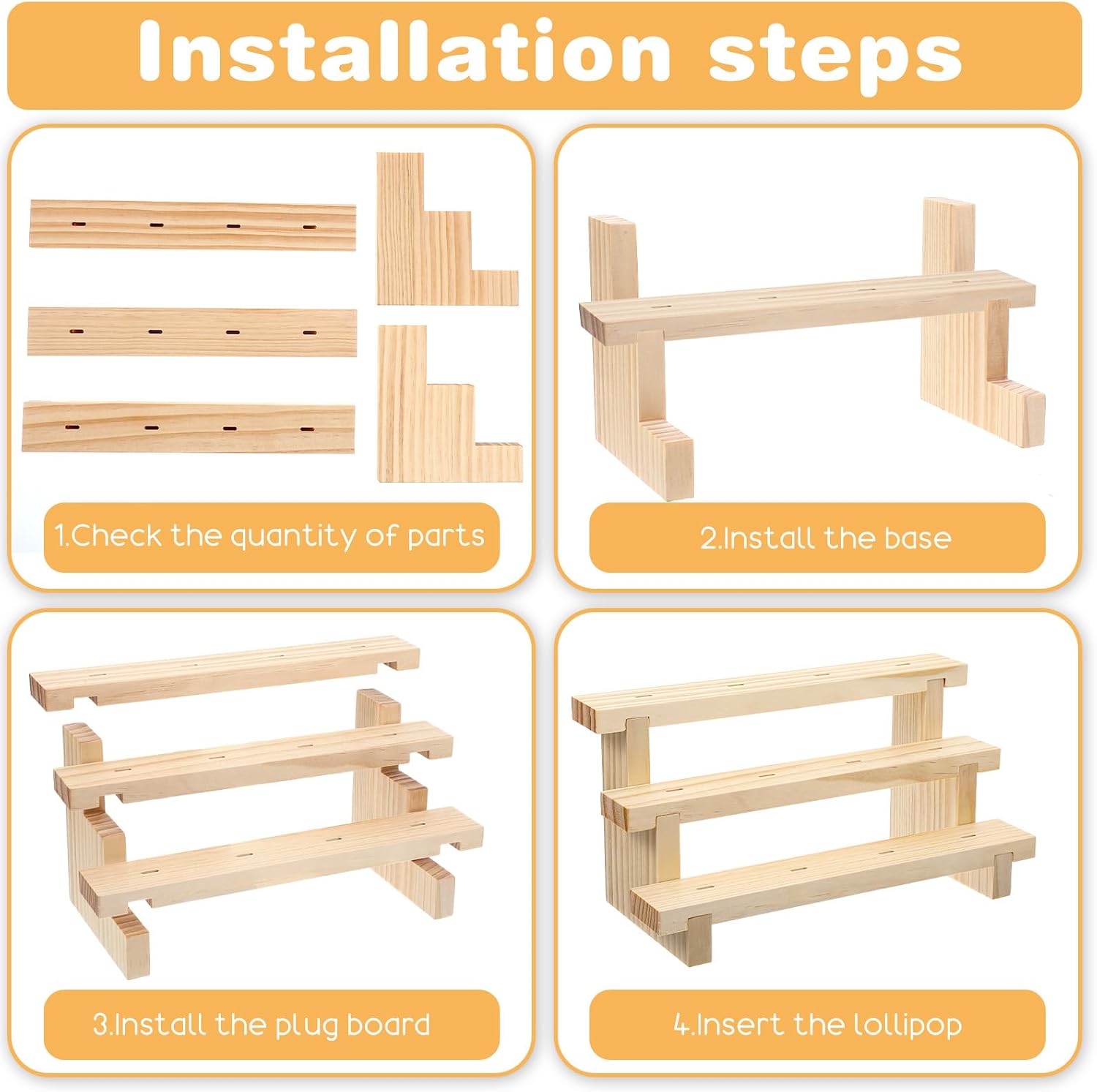 Installation steps

1.Check the quantity of parts

2.Install the base

3.Install the plug board

4.Insert the lollipop