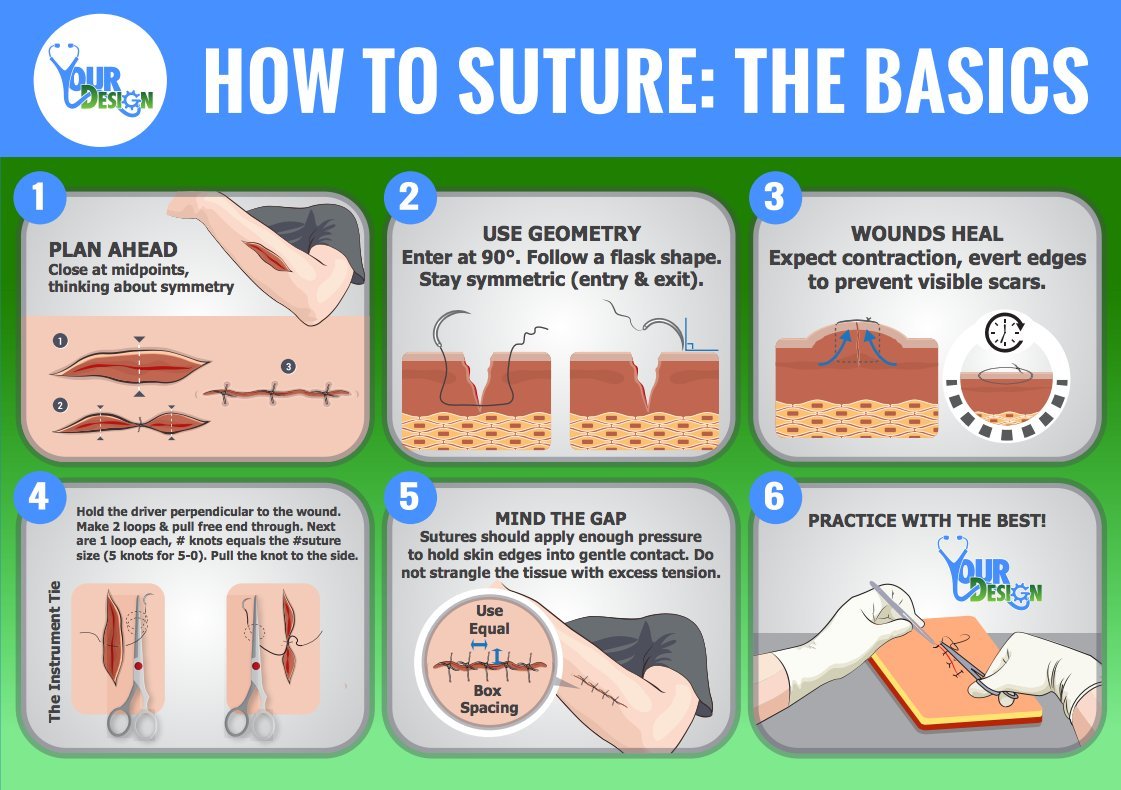 YOUR DESIGN

HOW TO SUTURE: THE BASICS

1

PLAN AHEAD
Close at midpoints, thinking about symmetry

1
2
3

2

USE GEOMETRY
Enter at 90°. Follow a flask shape. Stay symmetric (entry & exit).

3

WOUNDS HEAL
Expect contraction, evert edges to prevent visible scars.

4

Hold the driver perpendicular to the wound. Make 2 loops & pull free end through. Next are 1 loop each, # knots equals the #suture size (5 knots for 5-0). Pull the knot to the side.

The Instrument Tie

5

MIND THE GAP
Sutures should apply enough pressure to hold skin edges into gentle contact. Do not strangle the tissue with excess tension.

Use Equal Box Spacing

6

PRACTICE WITH THE BEST!

YOUR DESIGN