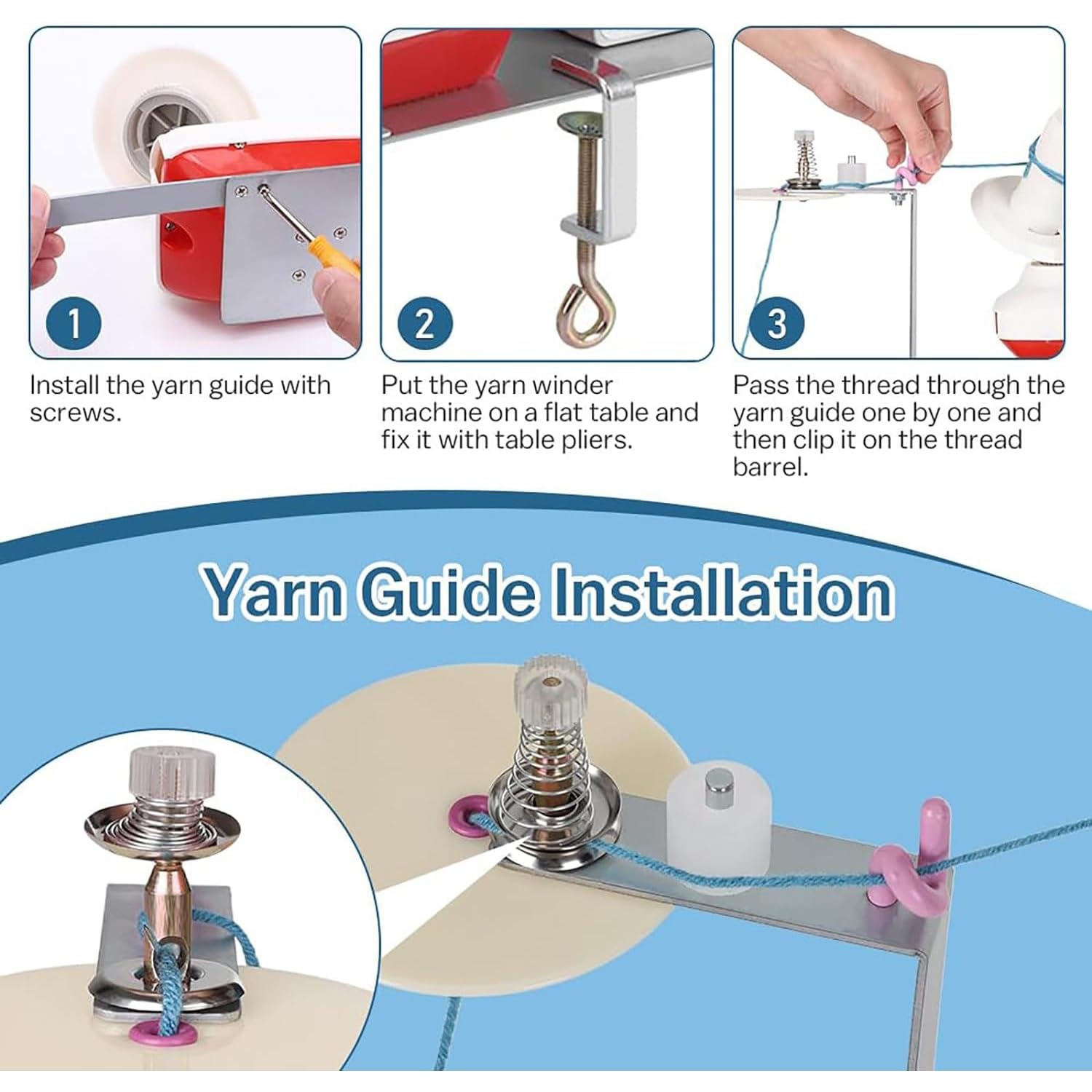 1

Install the yarn guide with screws.

2

Put the yarn winder machine on a flat table and fix it with table pliers.

3

Pass the thread through the yarn guide one by one and then clip it on the thread barrel.

Yarn Guide Installation