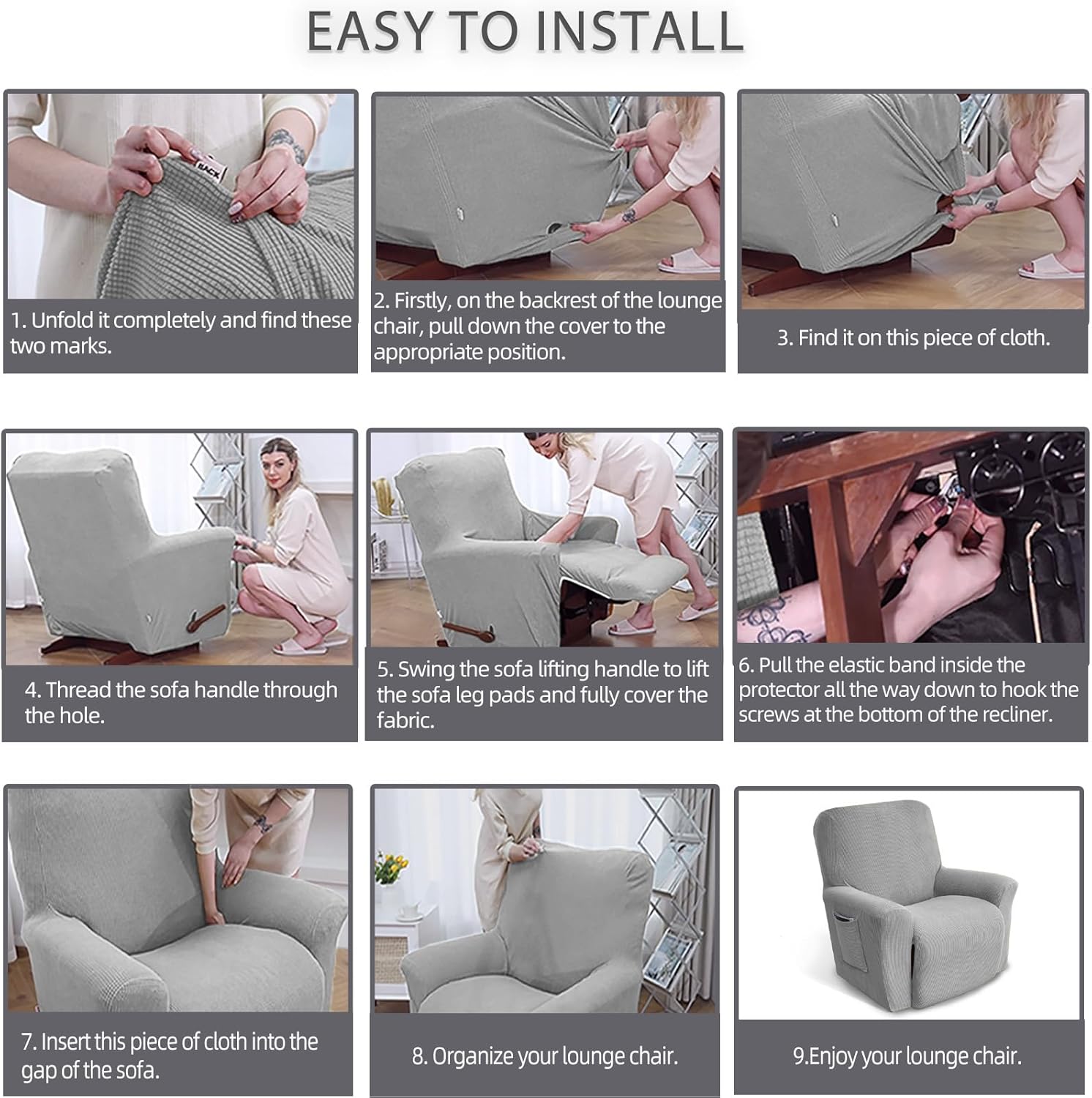 EASY TO INSTALL

BACK

1. Unfold it completely and find these two marks.

2. Firstly, on the backrest of the lounge chair, pull down the cover to the appropriate position.

3. Find it on this piece of cloth.

4. Thread the sofa handle through the hole.

5. Swing the sofa lifting handle to lift the sofa leg pads and fully cover the fabric.

6. Pull the elastic band inside the protector all the way down to hook the screws at the bottom of the recliner.

7. Insert this piece of cloth into the gap of the sofa.

8. Organize your lounge chair.

9.Enjoy your lounge chair.