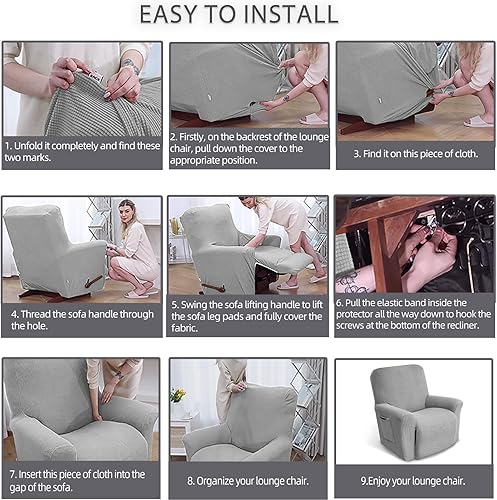 EASY TO INSTALL

1. Unfold it completely and find these two marks.

2. Firstly, on the backrest of the lounge chair, pull down the cover to the appropriate position.

3. Find it on this piece of cloth.

4. Thread the sofa handle through the hole.

5. Swing the sofa lifting handle to lift the sofa leg pads and fully cover the fabric.

6. Pull the elastic band inside the protector all the way down to hook the screws at the bottom of the recliner.

7. Insert this piece of cloth into the gap of the sofa.

8. Organize your lounge chair.

9.Enjoy your lounge chair.