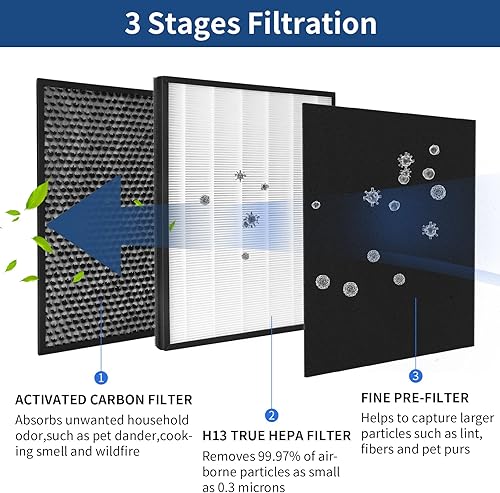 3 Stages Filtration

1

ACTIVATED CARBON FILTER

Absorbs unwanted household odor,such as pet dander,cooking smell and wildfire

2

H13 TRUE HEPA FILTER

Removes 99.97% of airborne particles as small as 0.3 microns

3

FINE PRE-FILTER

Helps to capture larger particles such as lint, fibers and pet purs