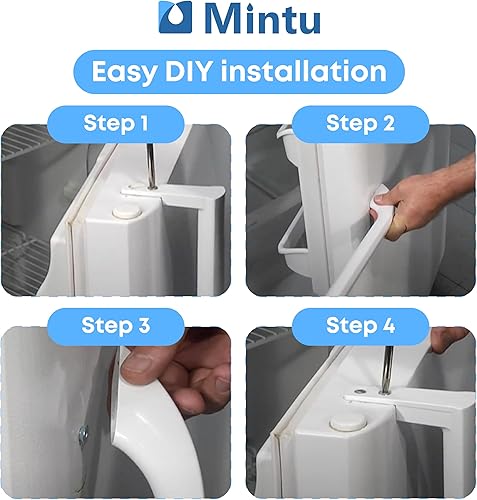 Mintu

Easy DIY installation

Step 1

Step 2

Step 3

Step 4