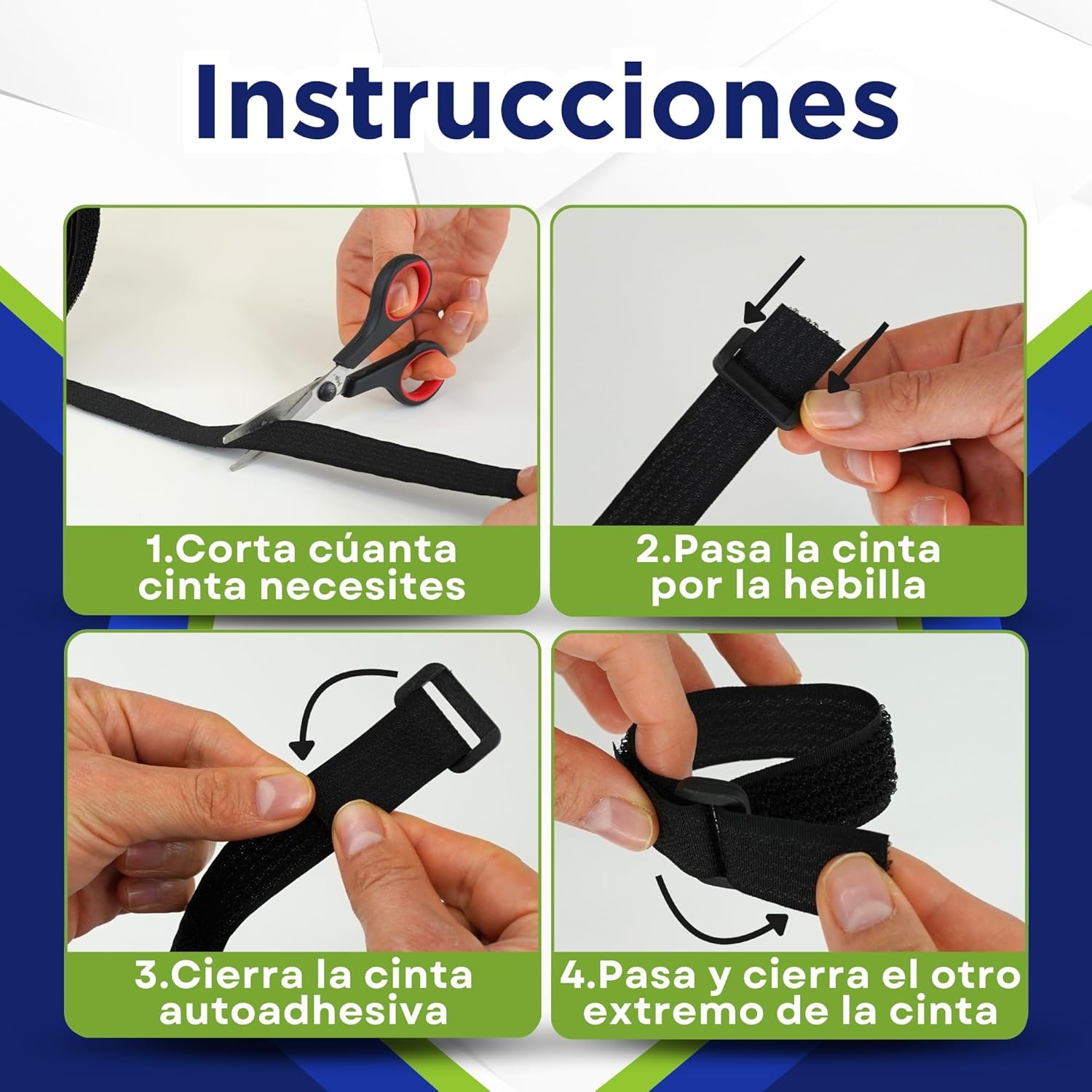 Instrucciones

1.Corta cúanta cinta necesites

2.Pasa la cinta por la hebilla

3.Cierra la cinta autoadhesiva

4.Pasa y cierra el otro extremo de la cinta