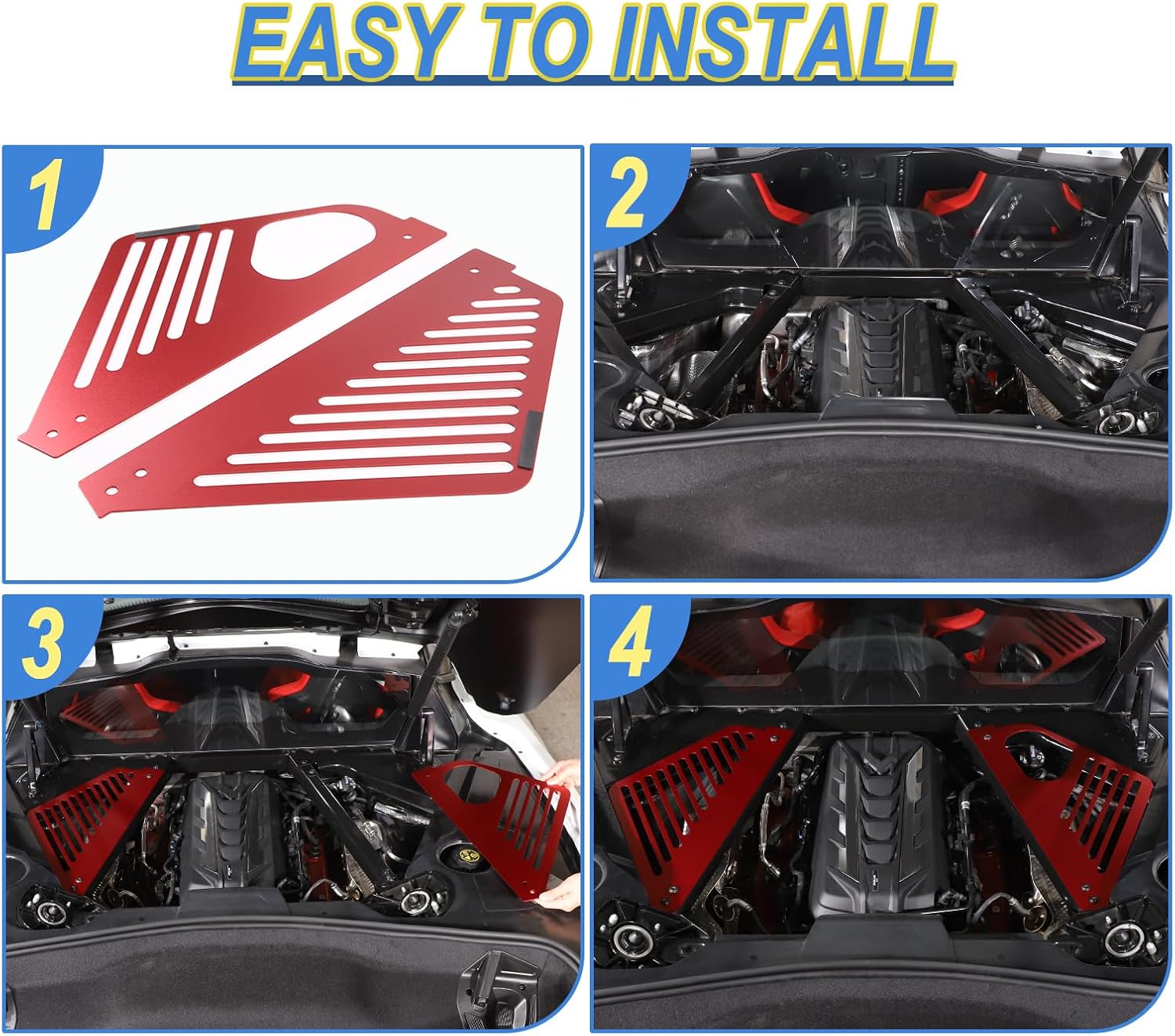 EASY TO INSTALL

1

2

3

4