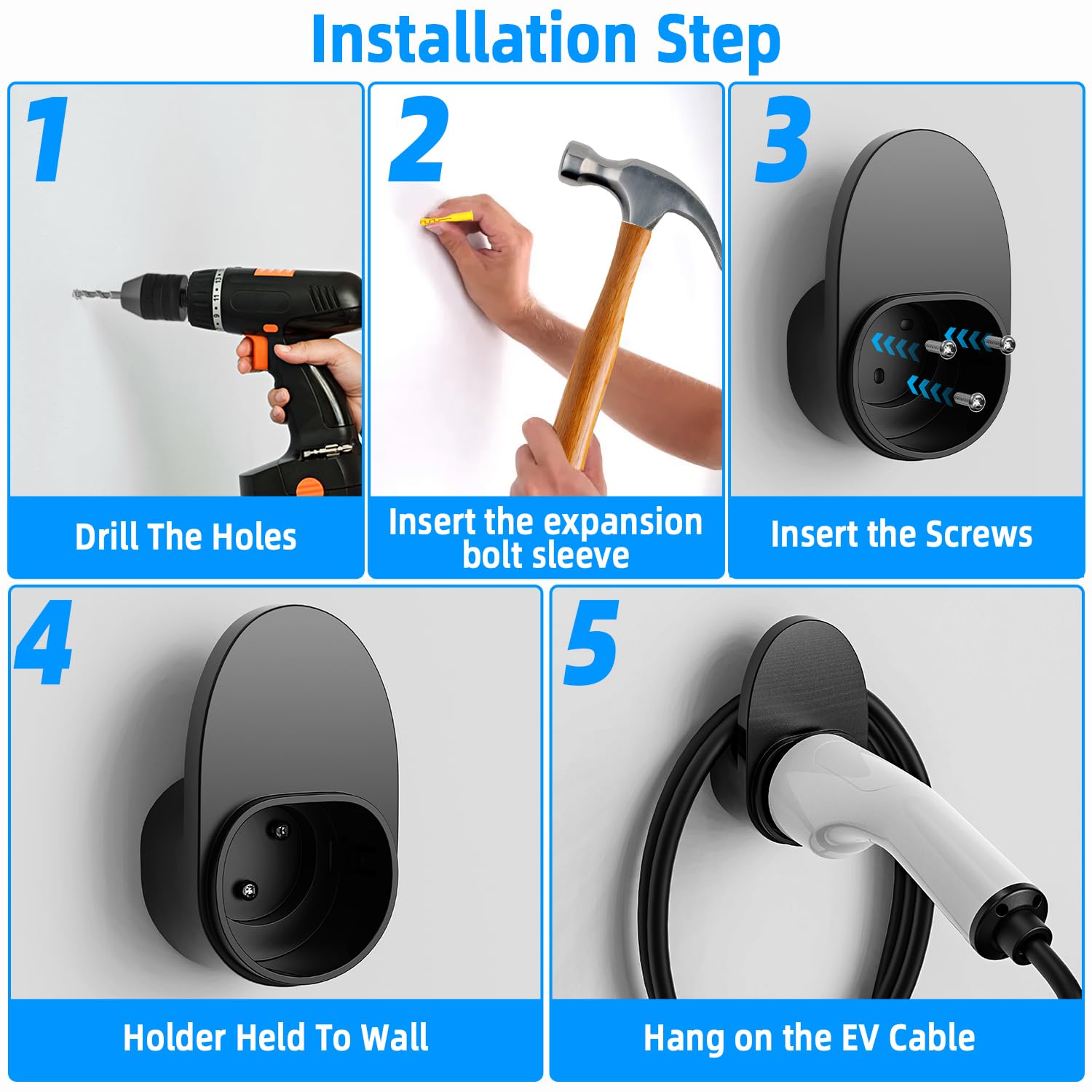 Installation Step

1

Drill The Holes

2

Insert the expansion bolt sleeve

3

Insert the Screws

4

Holder Held To Wall

5

Hang on the EV Cable