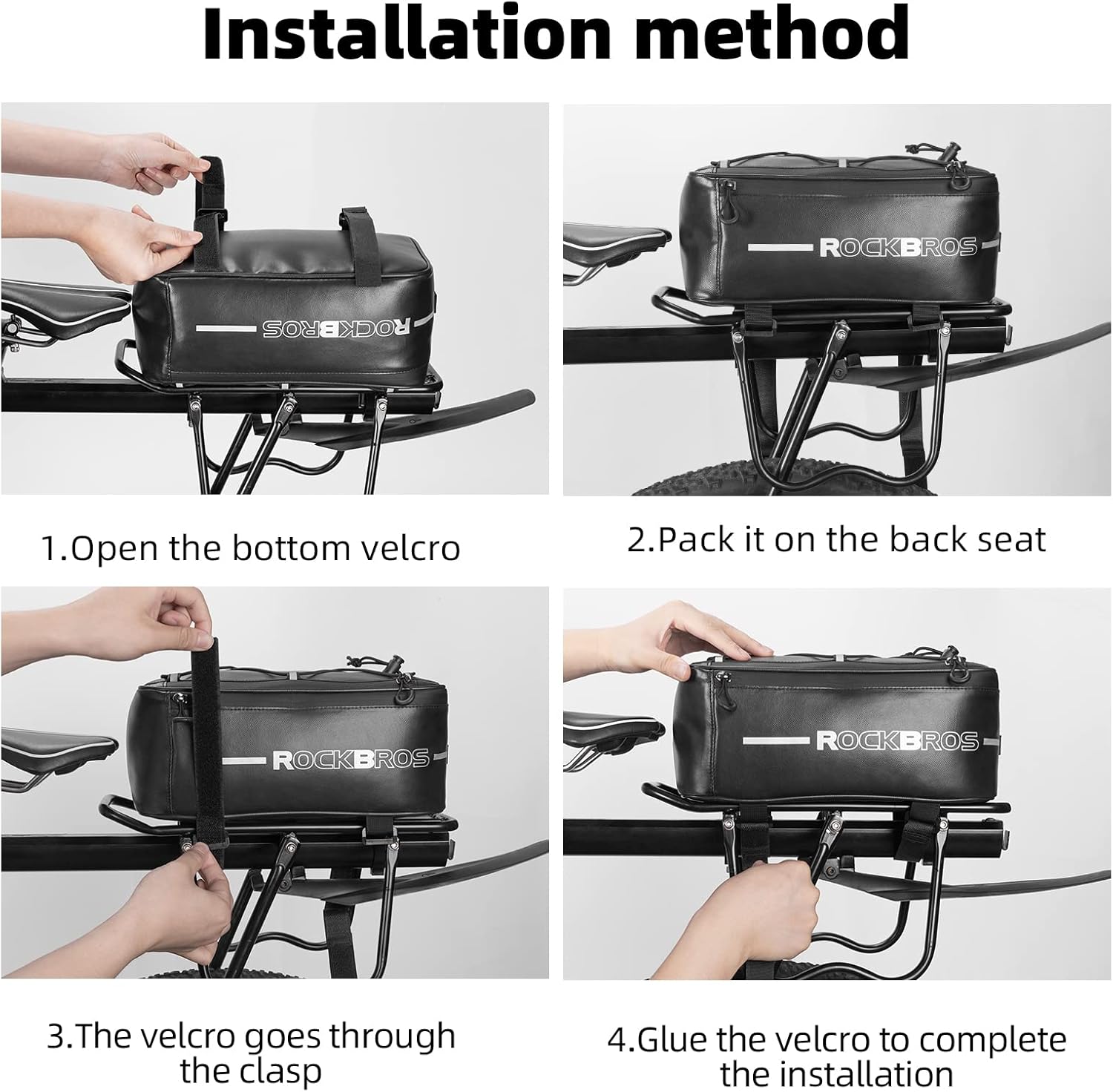 Installation method

ROCKBROS

1.Open the bottom velcro

ROCKBROS

2.Pack it on the back seat

ROCKBROS

3.The velcro goes through the clasp

ROCKBROS

4.Glue the velcro to complete the installation