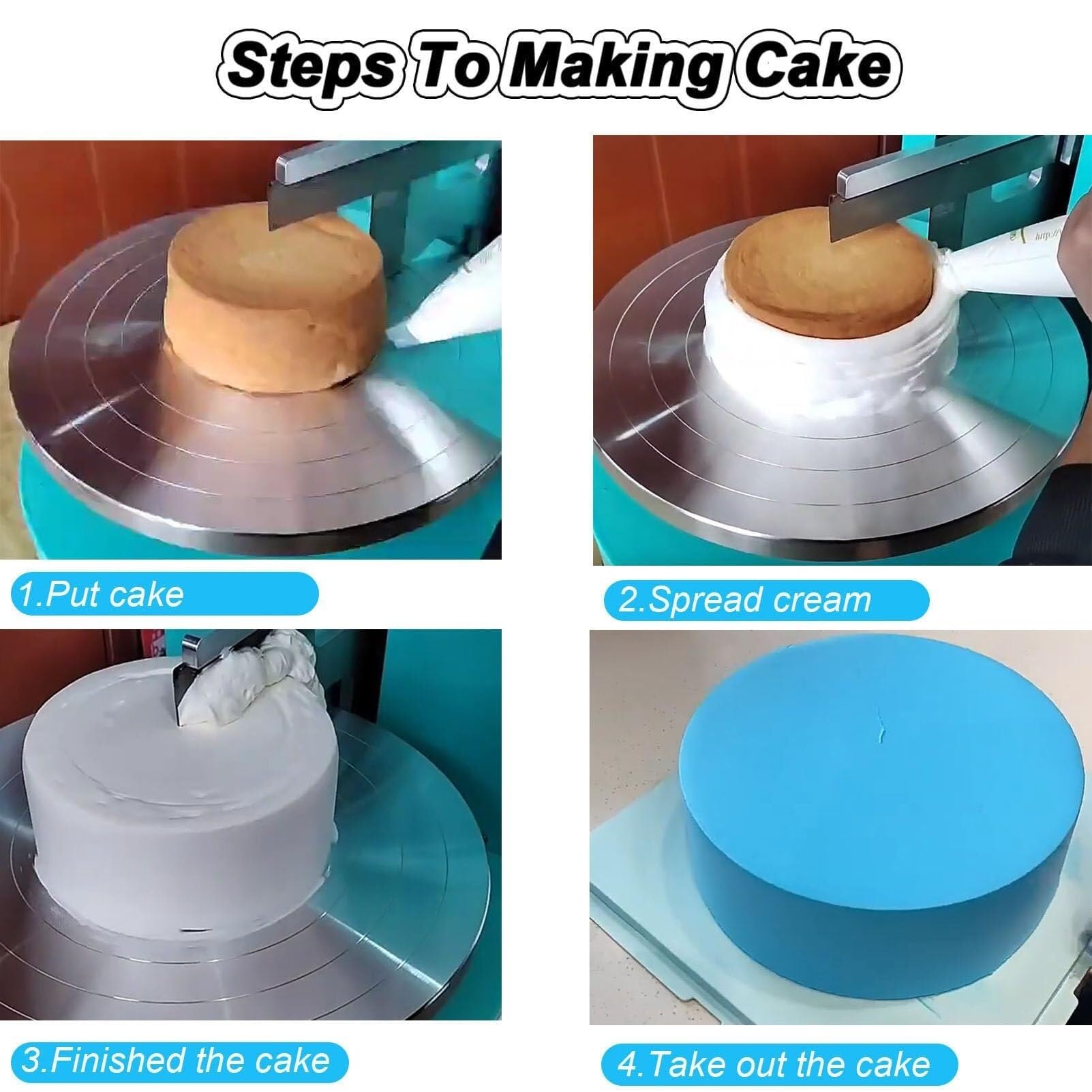 Steps To Making Cake

1.Put cake

2.Spread cream

3.Finished the cake

4.Take out the cake