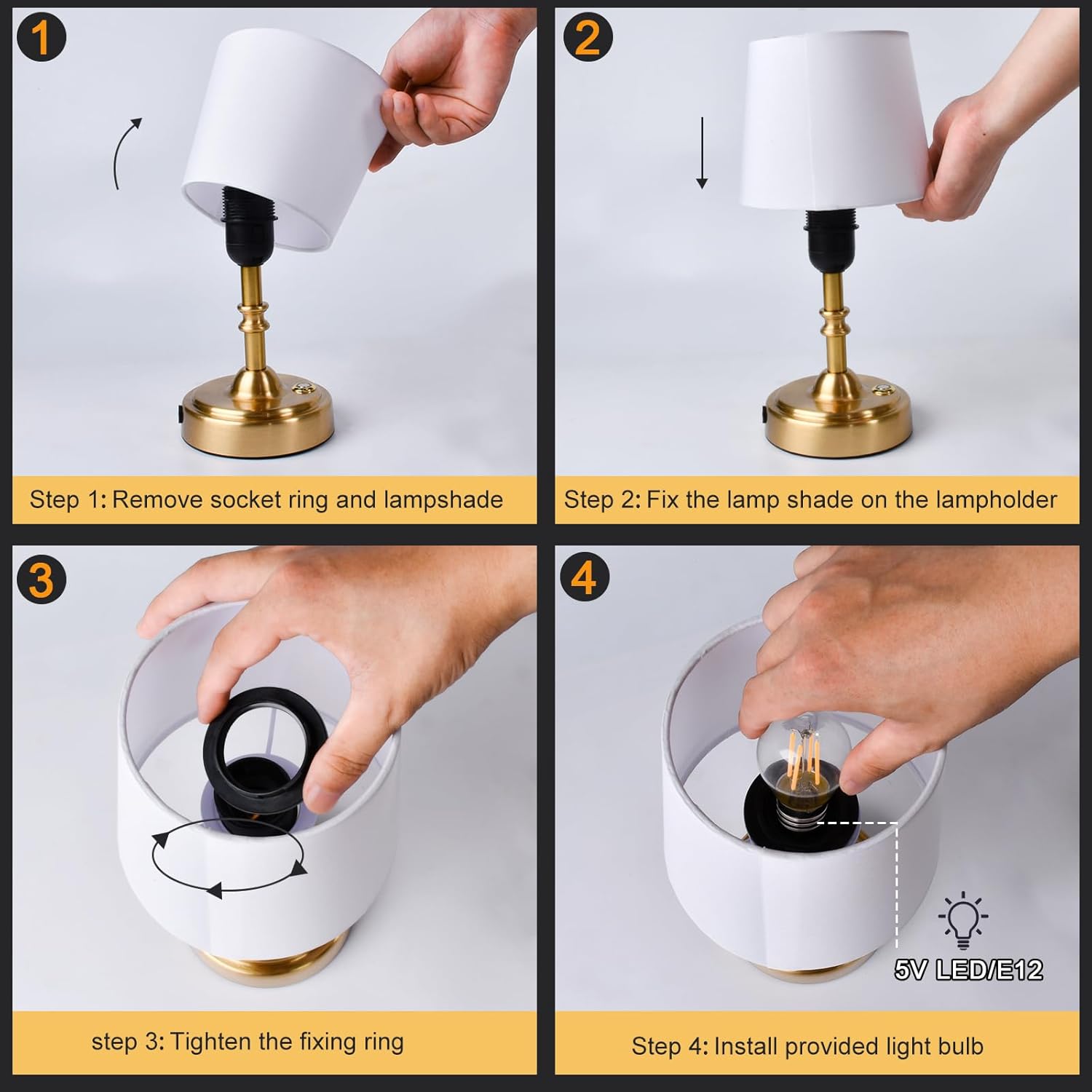 1

Step 1: Remove socket ring and lampshade

2

Step 2: Fix the lamp shade on the lampholder

3

step 3: Tighten the fixing ring

4

5V LED/E12

Step 4: Install provided light bulb