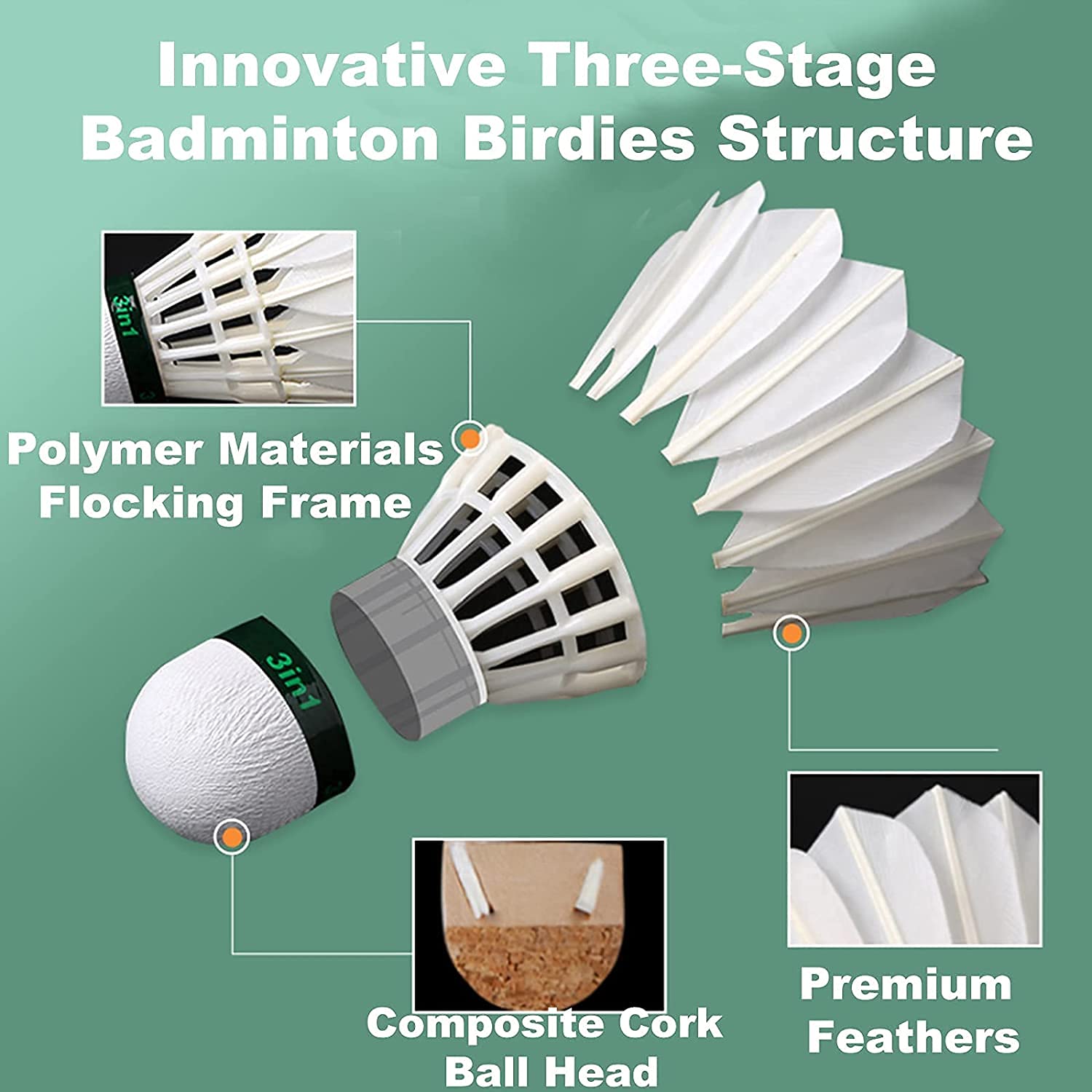 Innovative Three-Stage Badminton Birdies Structure

3in1

Polymer Materials Flocking Frame

3in1

Composite Cork Ball Head

Premium Feathers