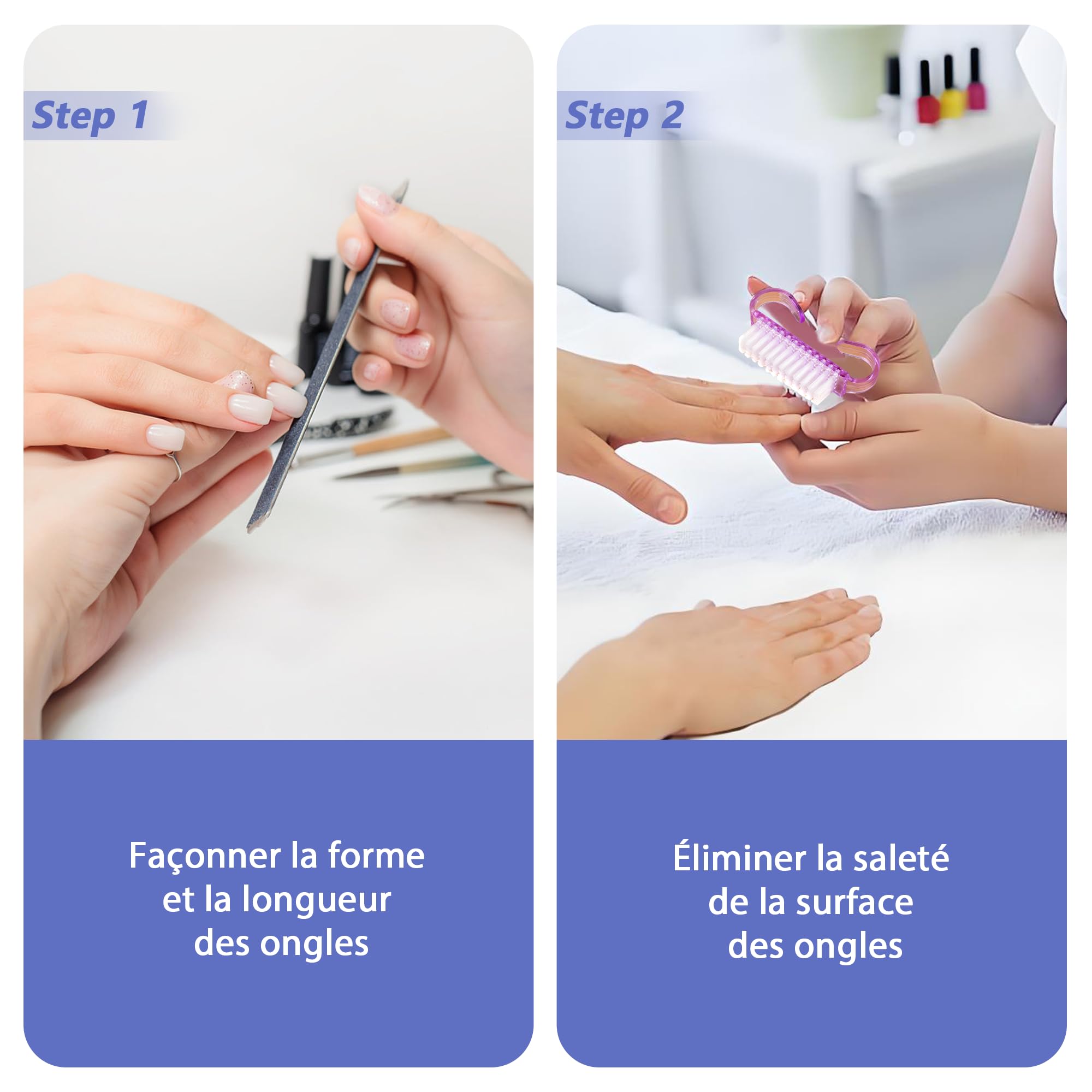 Step 1

Façonner la forme et la longueur des ongles

Step 2

Éliminer la saleté de la surface des ongles