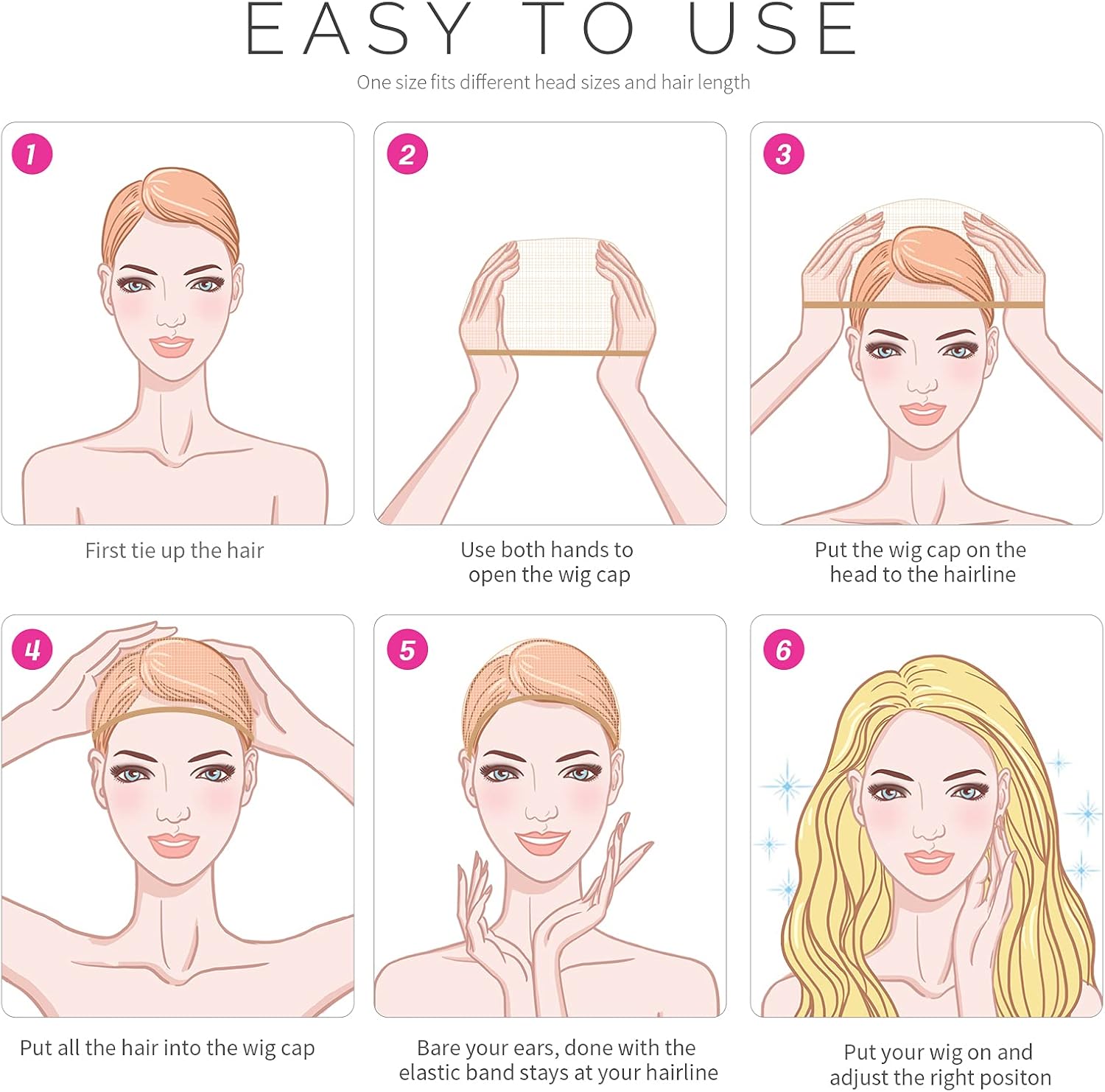 EASY TO USE

One size fits different head sizes and hair length

1

First tie up the hair

2

Use both hands to open the wig cap

3

Put the wig cap on the head to the hairline

4

Put all the hair into the wig cap

5

Bare your ears, done with the elastic band stays at your hairline

6

Put your wig on and adjust the right positon