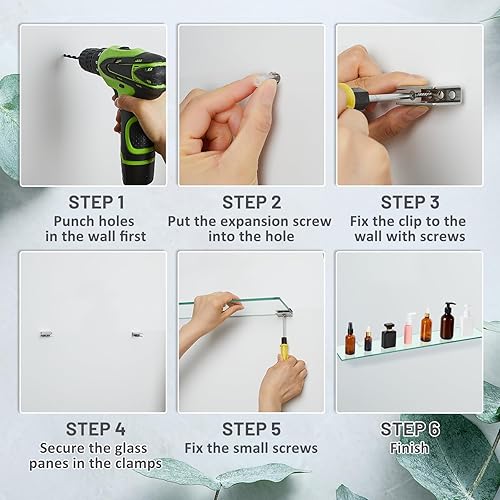 STEP 1
Punch holes in the wall first

STEP 2
Put the expansion screw into the hole

STEP 3
Fix the clip to the wall with screws

STEP 4
Secure the glass panes in the clamps

STEP 5
Fix the small screws

STEP 6
Finish