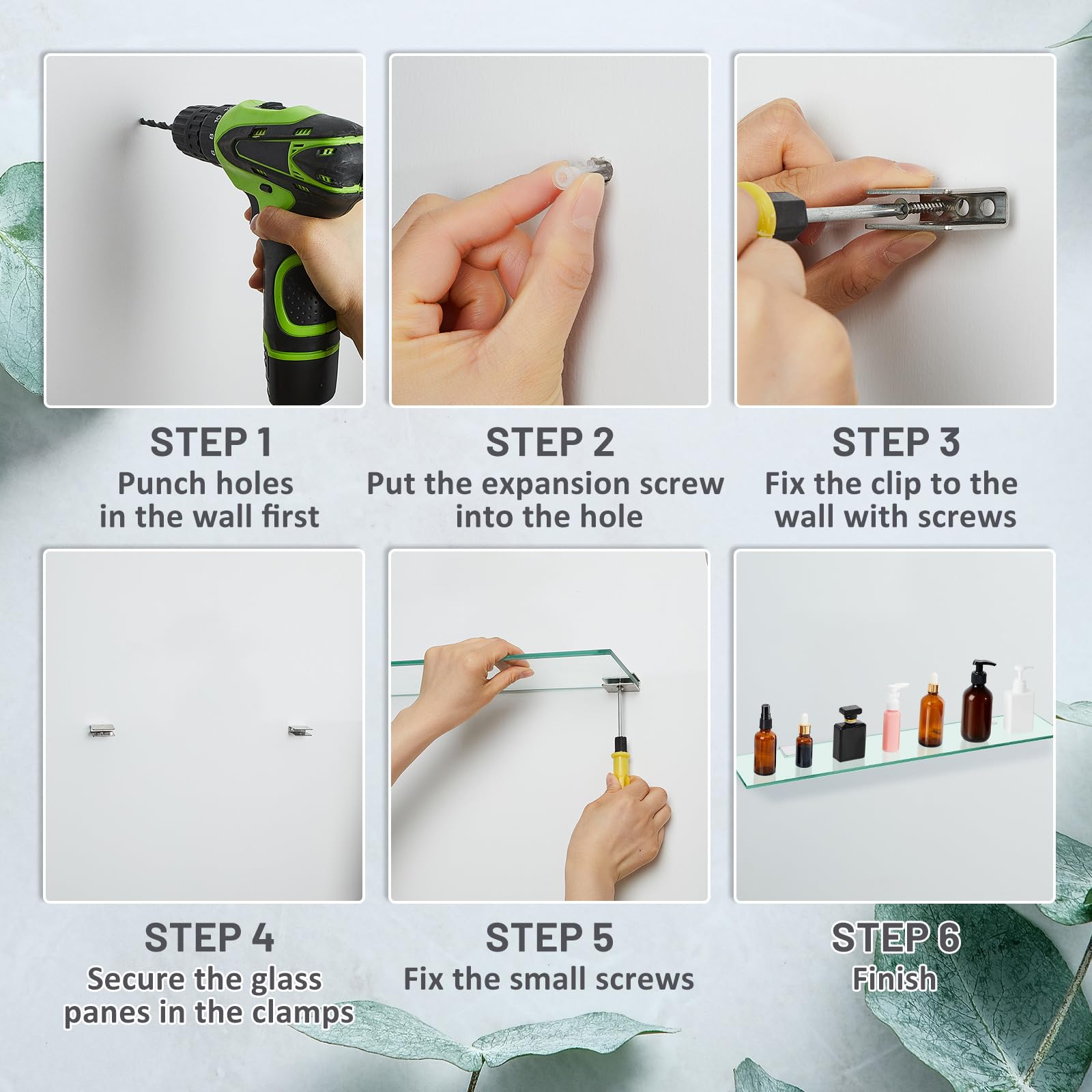 STEP 1
Punch holes in the wall first

STEP 2
Put the expansion screw into the hole

STEP 3
Fix the clip to the wall with screws

STEP 4
Secure the glass panes in the clamps

STEP 5
Fix the small screws

STEP 6
Finish