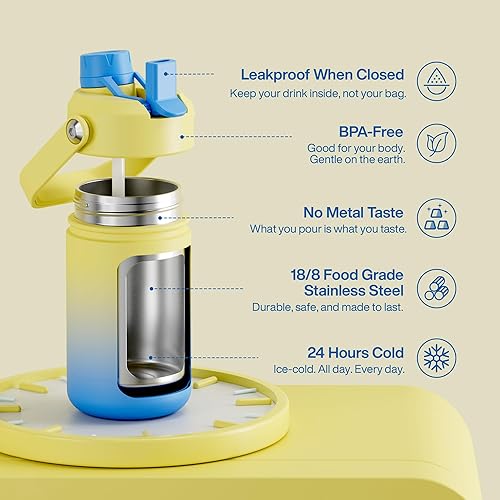 Leakproof When Closed
Keep your drink inside, not your bag.

BPA-Free
Good for your body.
Gentle on the earth.

No Metal Taste
What you pour is what you taste.

18/8 Food Grade
Stainless Steel
Durable, safe, and made to last.

24 Hours Cold
Ice-cold. All day. Every day.