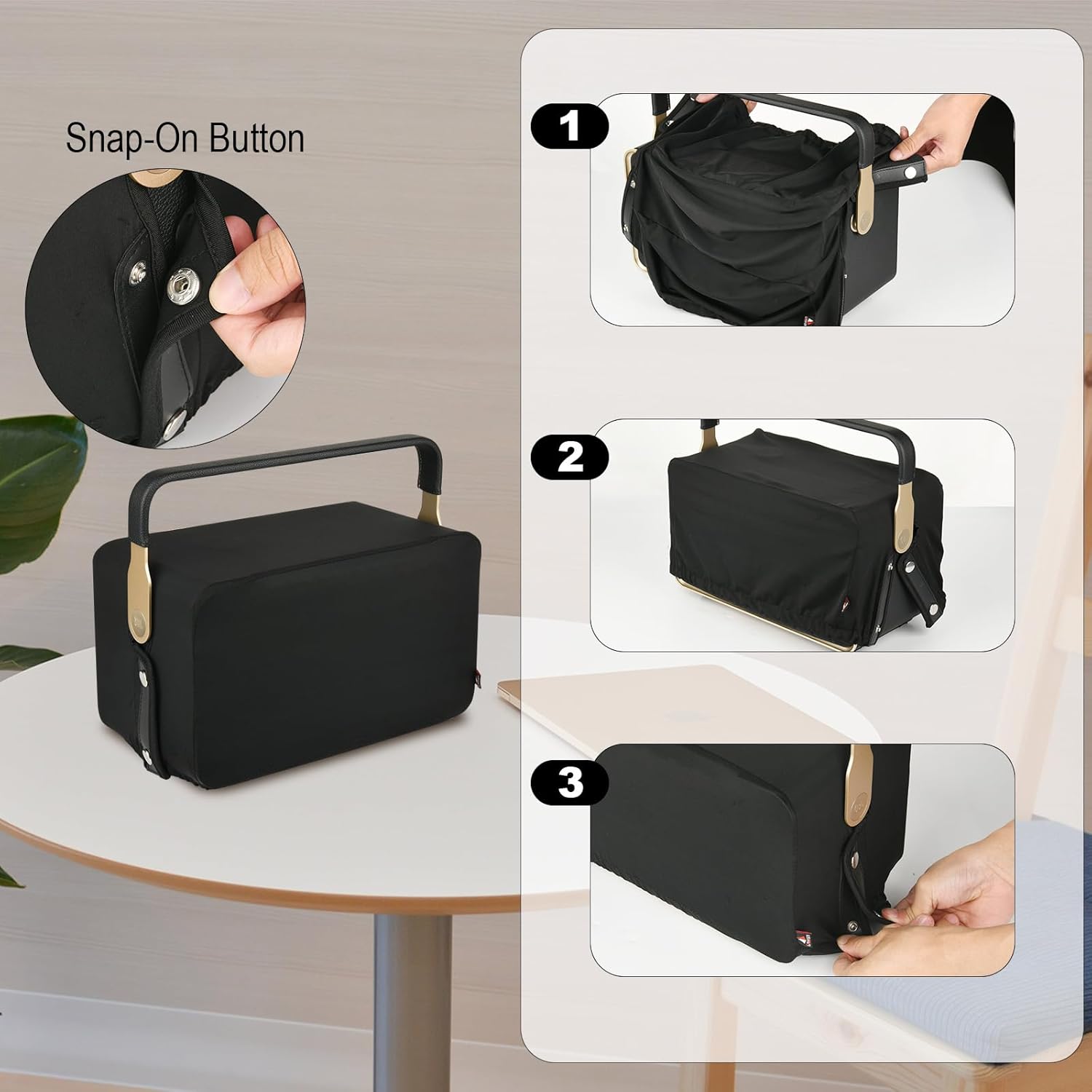 Snap-On Button

1

2

3