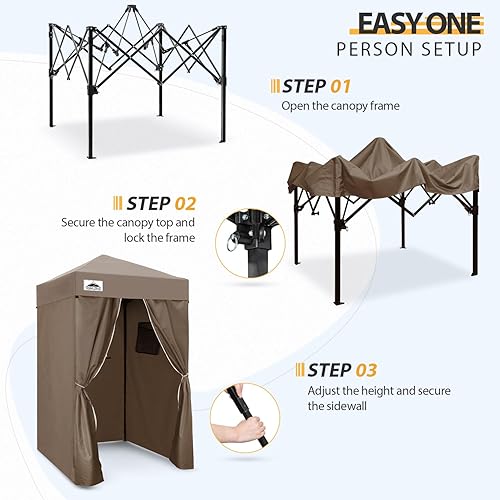 EASY ONE
PERSON SETUP

STEP 01
Open the canopy frame

STEP 02
Secure the canopy top and lock the frame

STEP 03
Adjust the height and secure the sidewall