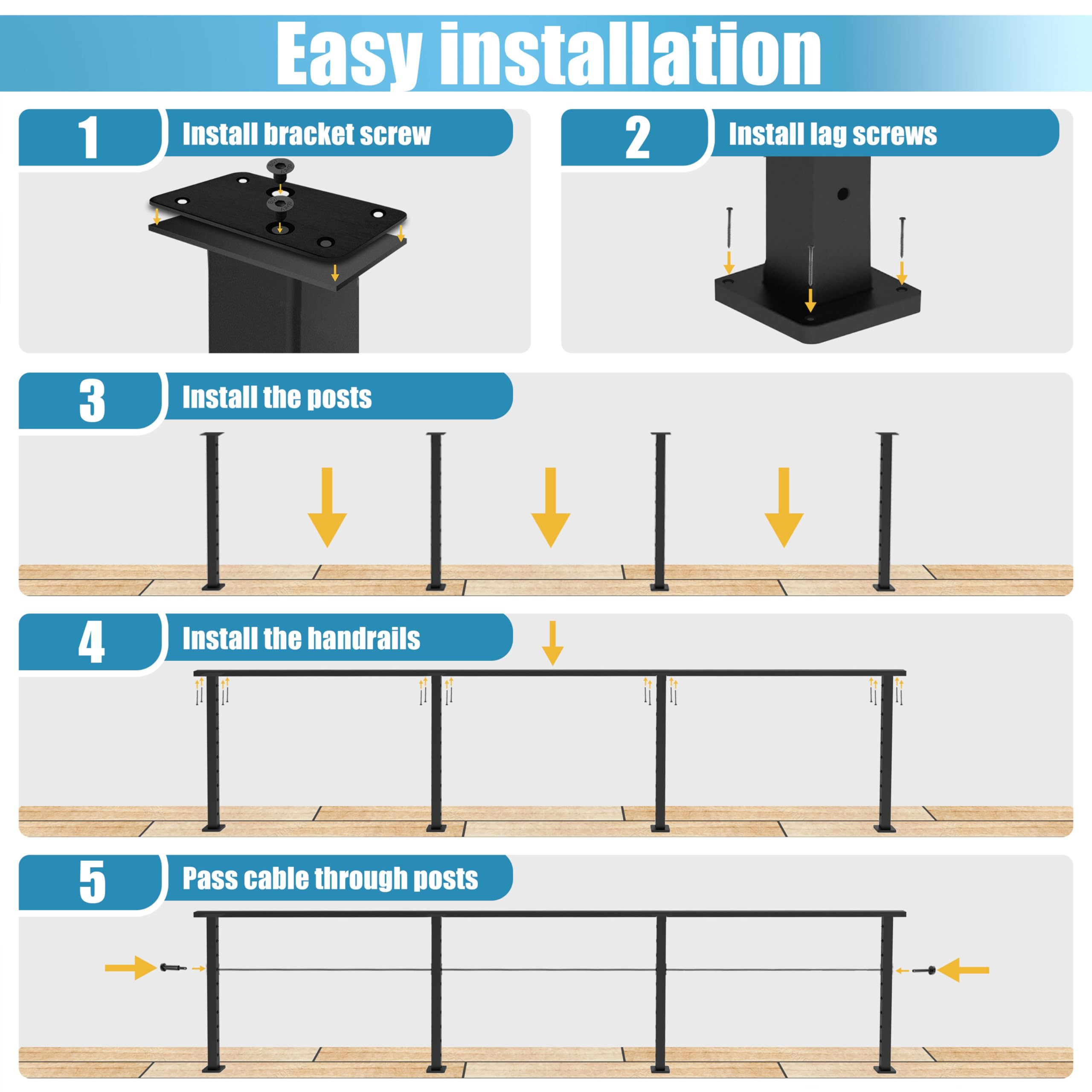 Easy installation

1 Install bracket screw

2 Install lag screws

3 Install the posts

4 Install the handrails

5 Pass cable through posts