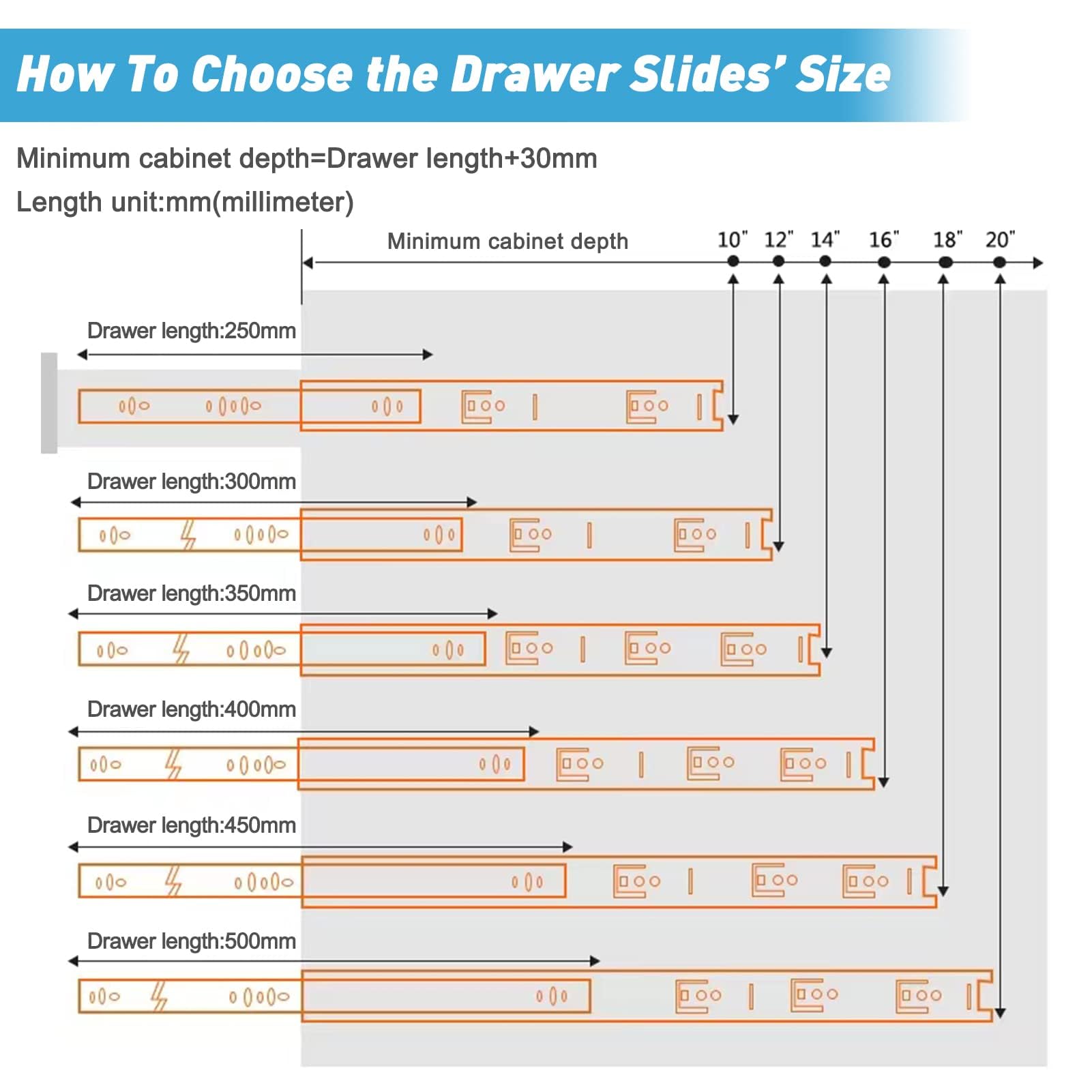 How To Choose the Drawer Slides' Size

Minimum cabinet depth=Drawer length+30mm

Length unit:mm(millimeter)

Minimum cabinet depth

10" 12" 14" 16" 18" 20"

Drawer length:250mm

Drawer length:300mm

Drawer length:350mm

Drawer length:400mm

Drawer length:450mm

Drawer length:500mm