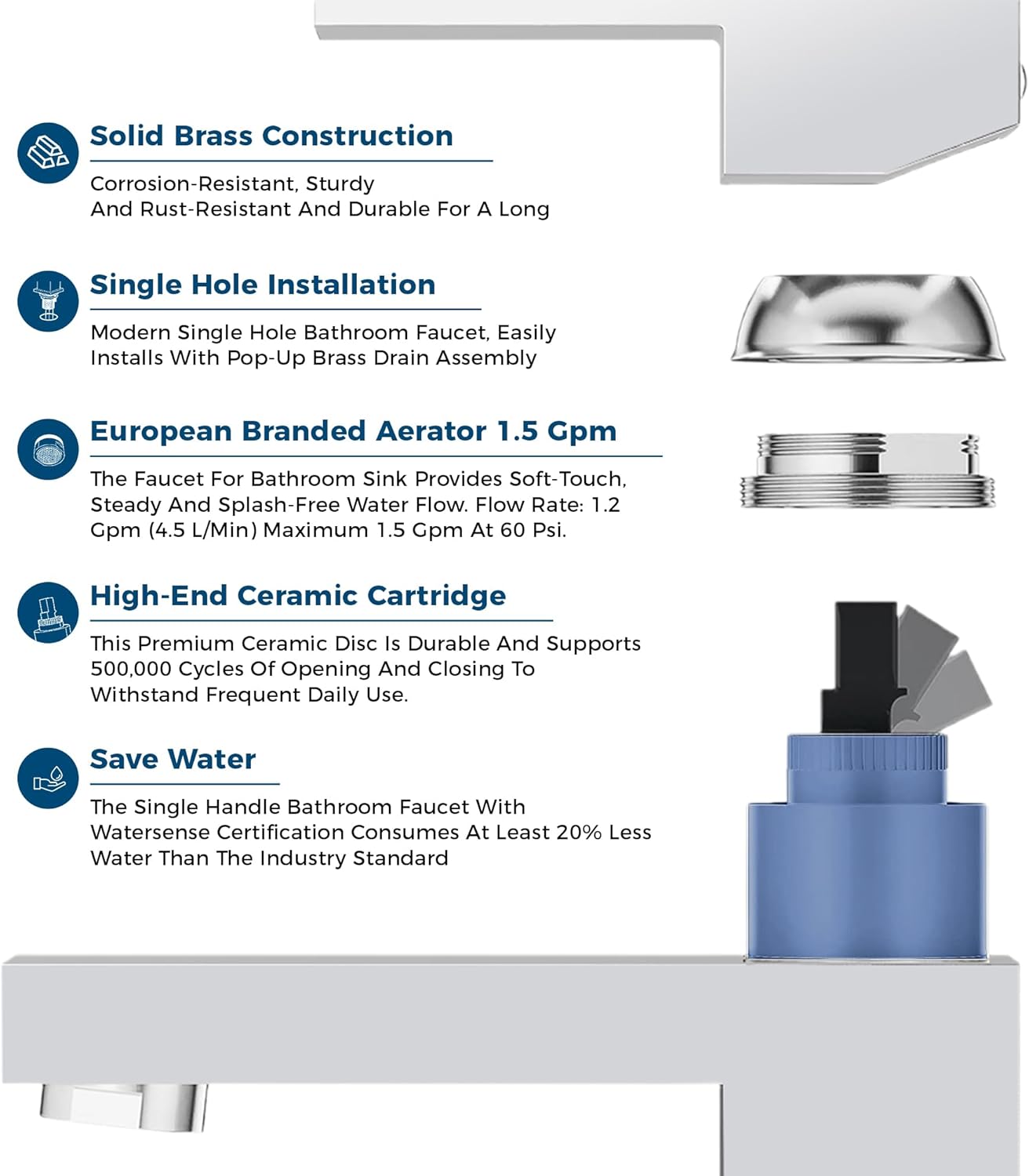 Solid Brass Construction

Corrosion-Resistant, Sturdy And Rust-Resistant And Durable For A Long

Single Hole Installation

Modern Single Hole Bathroom Faucet, Easily Installs With Pop-Up Brass Drain Assembly

European Branded Aerator 1.5 Gpm

The Faucet For Bathroom Sink Provides Soft-Touch, Steady And Splash-Free Water Flow. Flow Rate: 1.2 Gpm (4.5 L/Min) Maximum 1.5 Gpm At 60 Psi.

High-End Ceramic Cartridge

This Premium Ceramic Disc Is Durable And Supports 500,000 Cycles Of Opening And Closing To Withstand Frequent Daily Use.

Save Water

The Single Handle Bathroom Faucet With Watersense Certification Consumes At Least 20% Less Water Than The Industry Standard