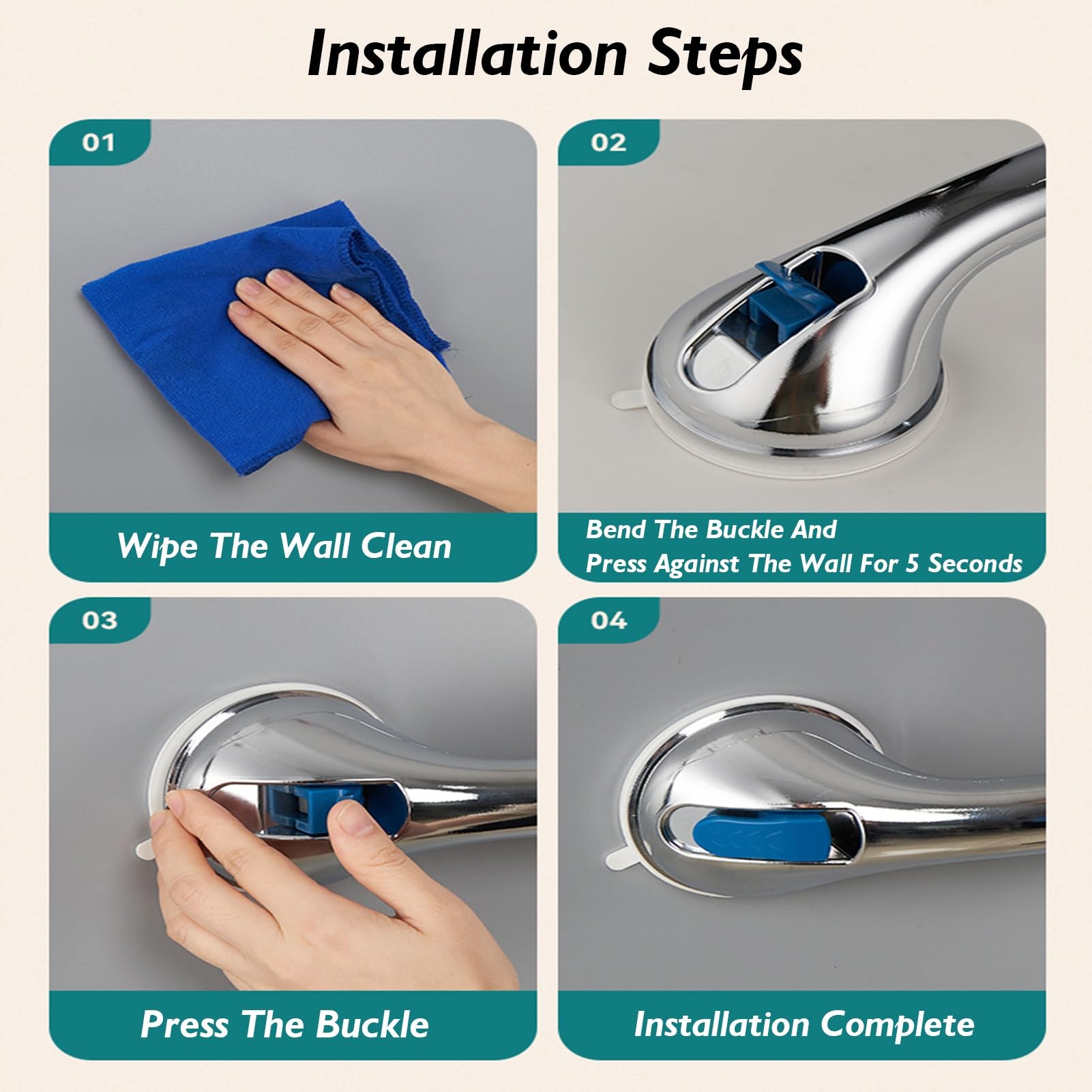 Installation Steps

01

Wipe The Wall Clean

02

Bend The Buckle And
Press Against The Wall For 5 Seconds

03

Press The Buckle

04

Installation Complete