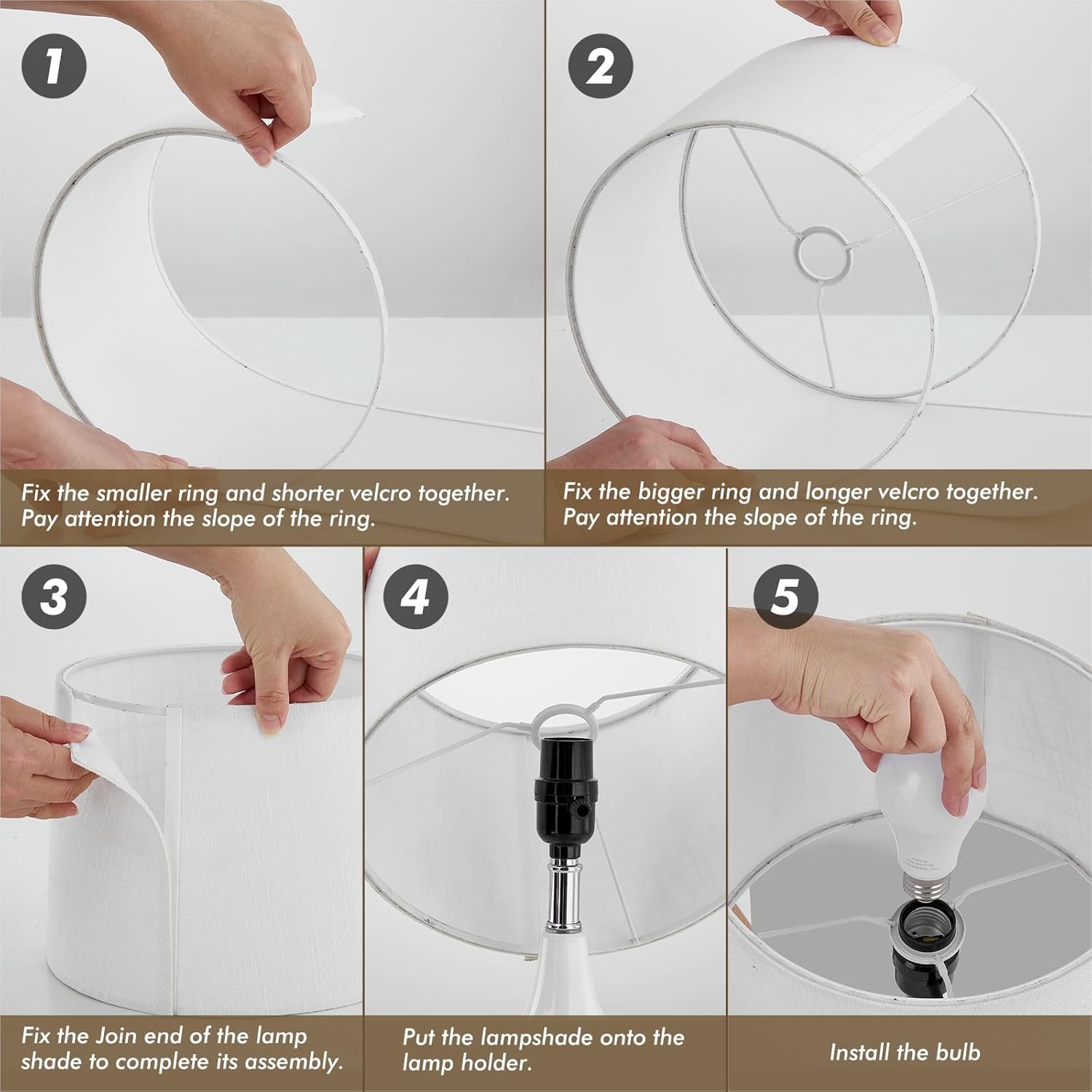 1

Fix the smaller ring and shorter velcro together. Pay attention the slope of the ring.

2

Fix the bigger ring and longer velcro together. Pay attention the slope of the ring.

3

Fix the Join end of the lamp shade to complete its assembly.

4

Put the lampshade onto the lamp holder.

5

Install the bulb