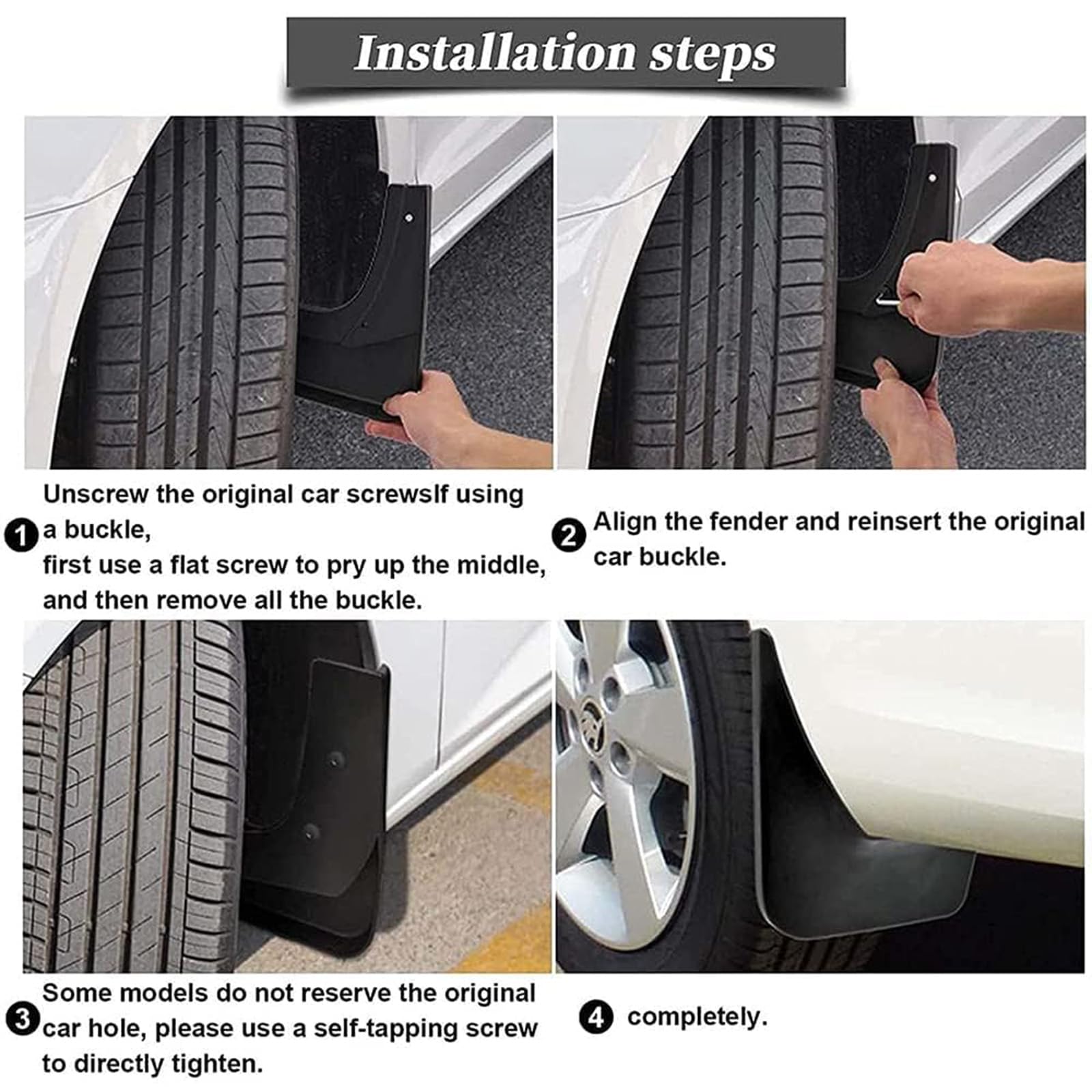 Installation steps

1 Unscrew the original car screwsIf using a buckle,
first use a flat screw to pry up the middle, and then remove all the buckle.

2 Align the fender and reinsert the original car buckle.

3 Some models do not reserve the original car hole, please use a self-tapping screw to directly tighten.

4 completely.