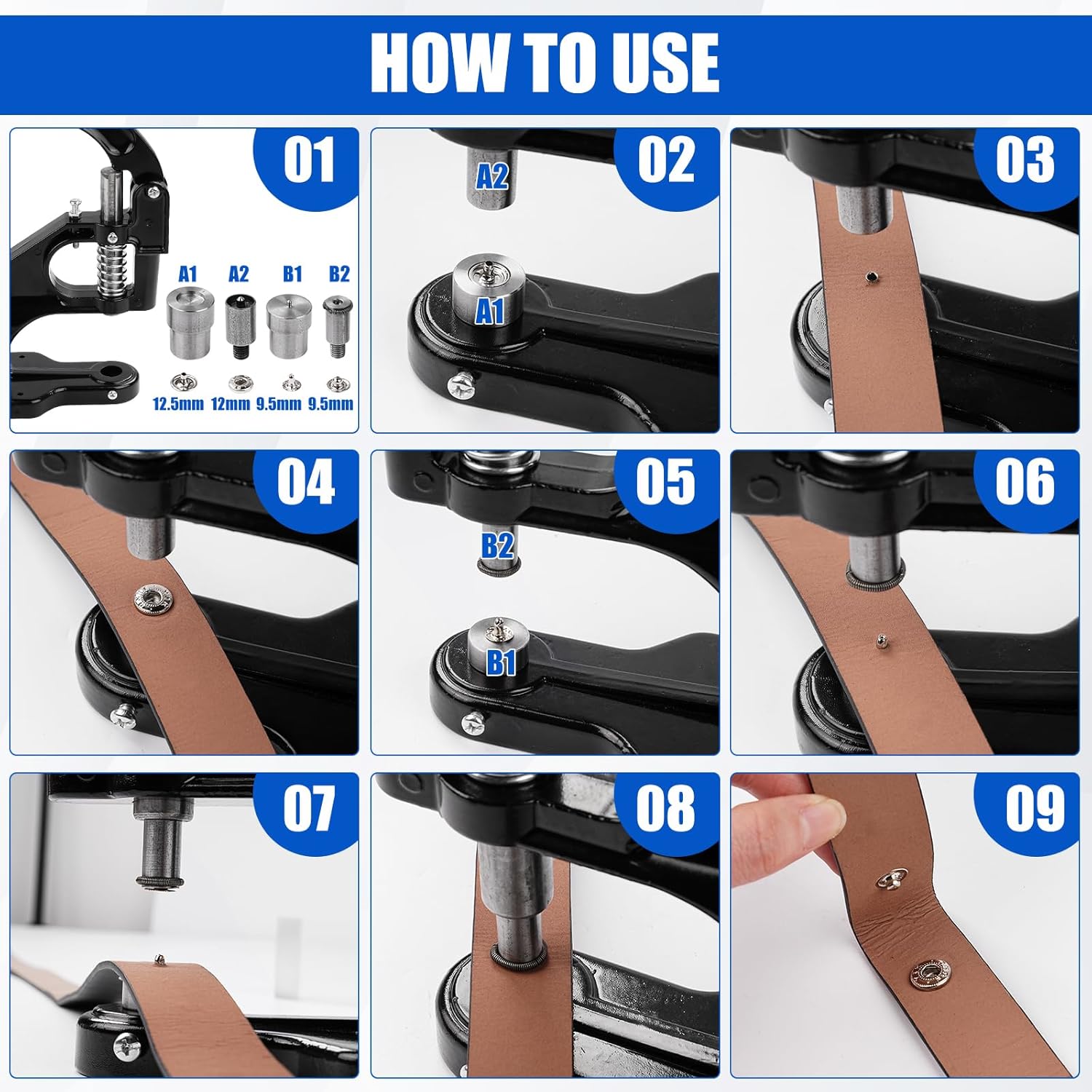 HOW TO USE

01

A1 A2 B1 B2

12.5mm 12mm 9.5mm 9.5mm

02

A2

A1

03

04

05

B2

B1

06

07

08

09