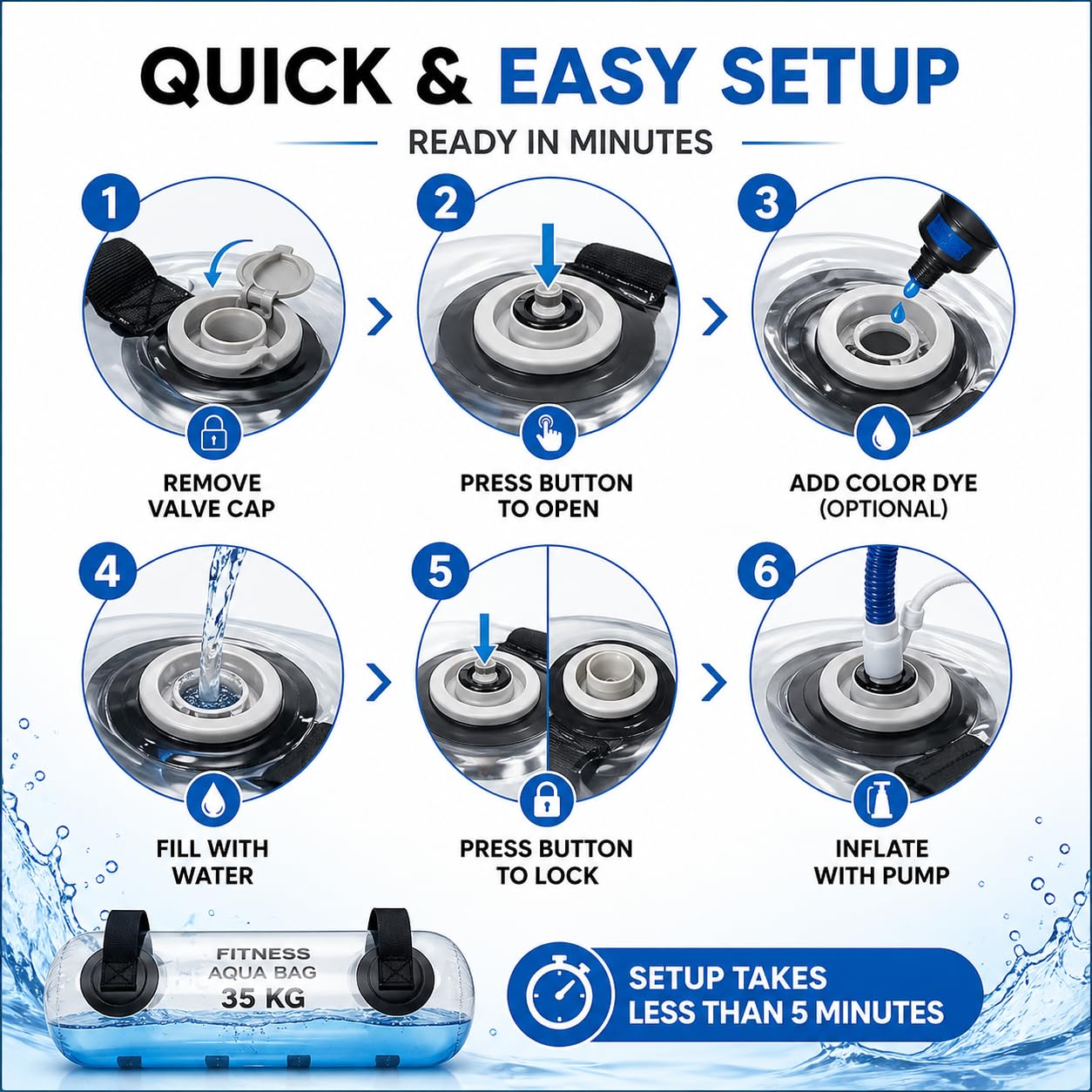 QUICK & EASY SETUP

READY IN MINUTES

1

REMOVE VALVE CAP

2

PRESS BUTTON TO OPEN

3

ADD COLOR DYE (OPTIONAL)

4

FILL WITH WATER

5

PRESS BUTTON TO LOCK

6

INFLATE WITH PUMP

FITNESS AQUA BAG 35 KG

SETUP TAKES LESS THAN 5 MINUTES