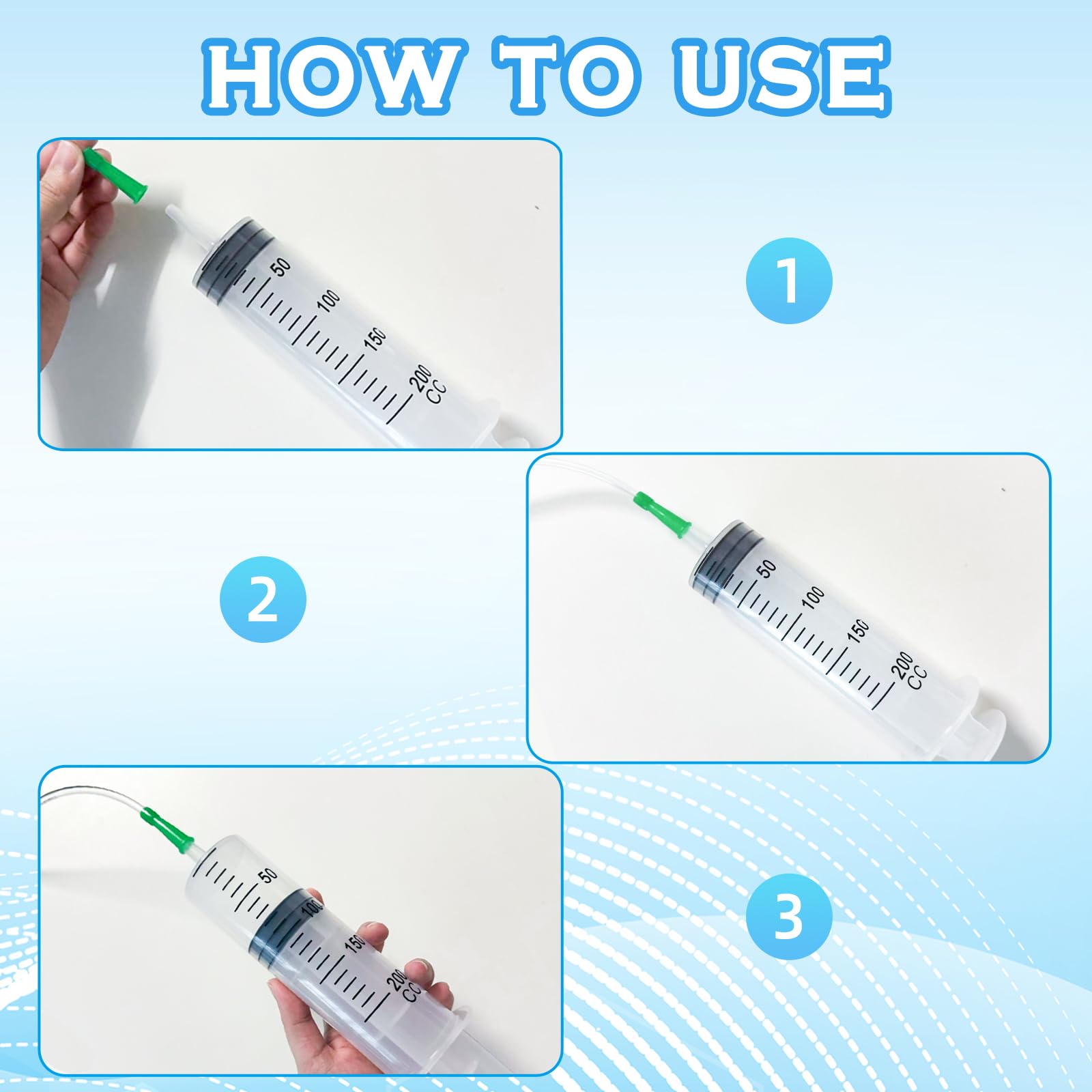 HOW TO USE

50
100
150
200
CC

1

2

50
100
150
200
CC

50
100
150
200
CC

3