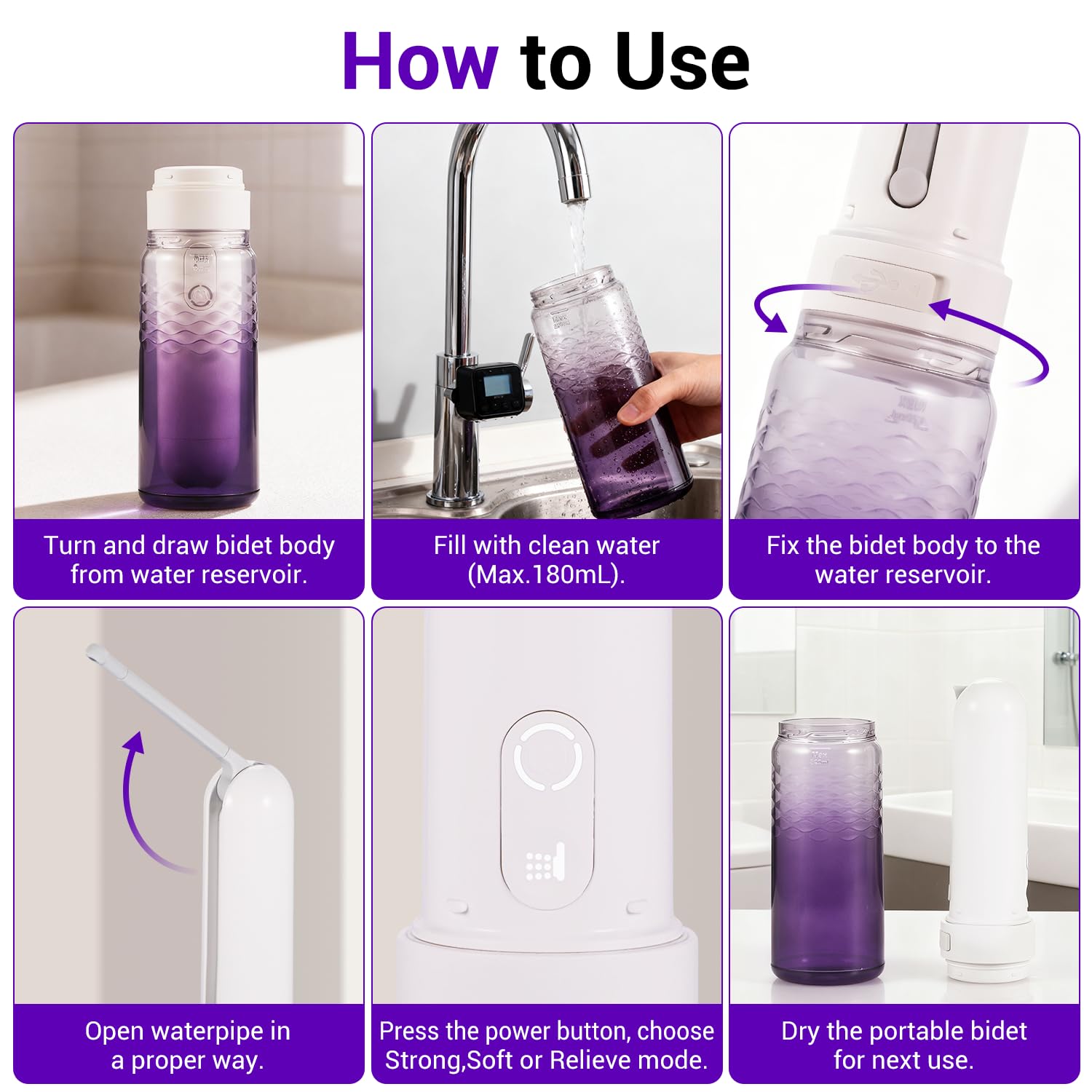 How to Use

Turn and draw bidet body from water reservoir.

Fill with clean water (Max.180mL).

Fix the bidet body to the water reservoir.

Open waterpipe in a proper way.

Press the power button, choose Strong,Soft or Relieve mode.

Dry the portable bidet for next use.