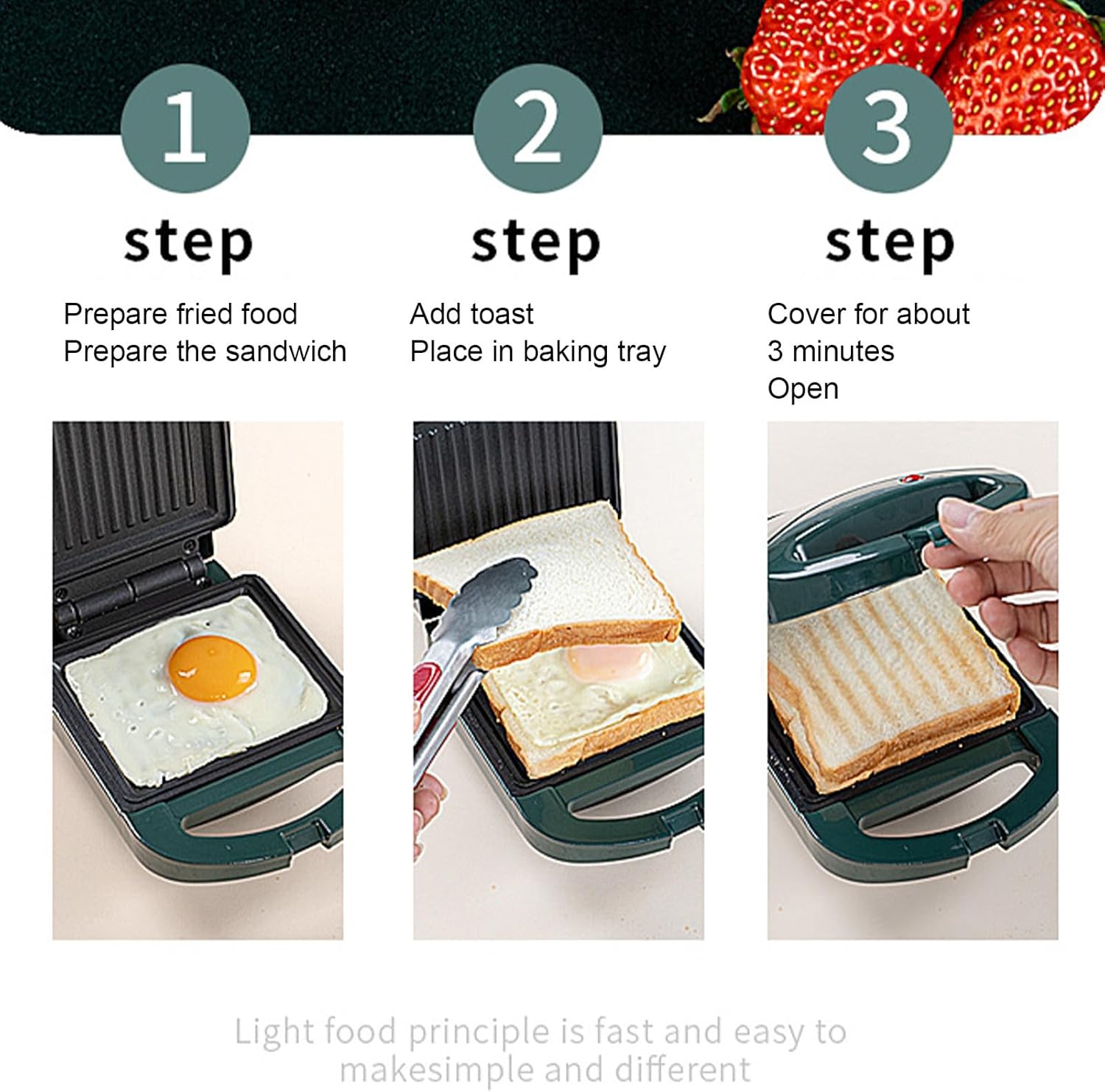 1

step

Prepare fried food
Prepare the sandwich

2

step

Add toast
Place in baking tray

3

step

Cover for about
3 minutes
Open

Light food principle is fast and easy to makesimple and different