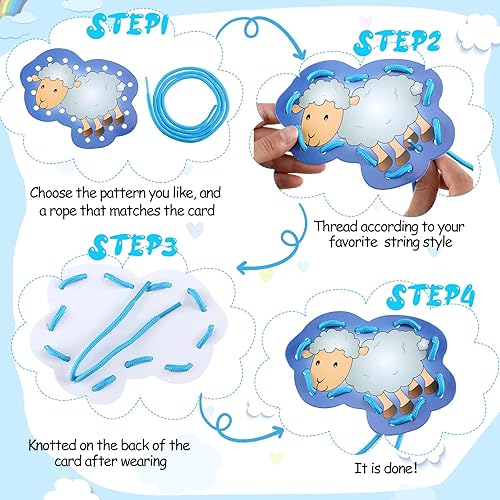 STEP1

Choose the pattern you like, and a rope that matches the card

STEP2

Thread according to your favorite string style

STEP3

Knotted on the back of the card after wearing

STEP4

It is done!