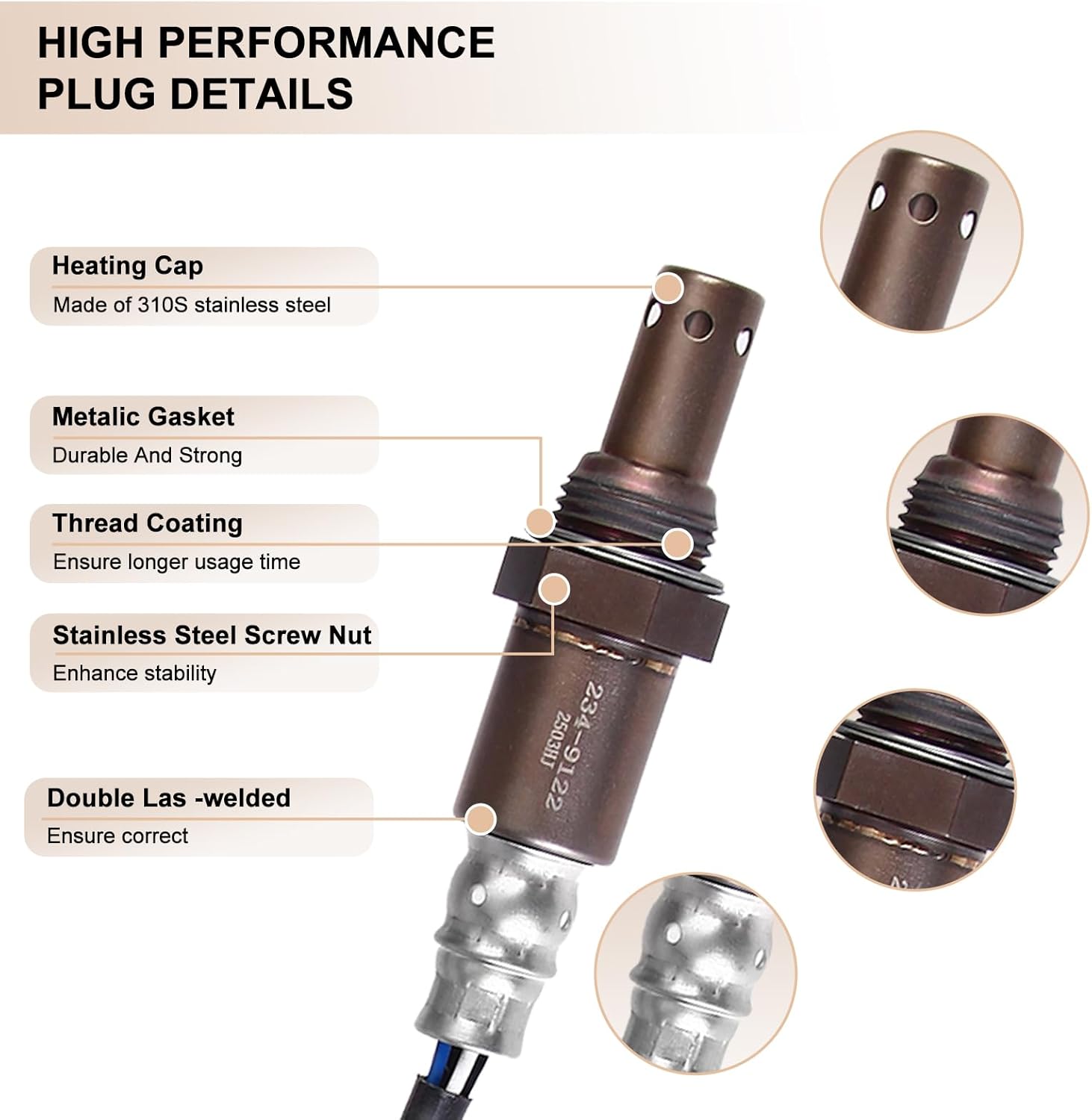 HIGH PERFORMANCE PLUG DETAILS

Heating Cap
Made of 310S stainless steel

Metalic Gasket
Durable And Strong

Thread Coating
Ensure longer usage time

Stainless Steel Screw Nut
Enhance stability

Double Las -welded
Ensure correct

234-9122
2503HJ